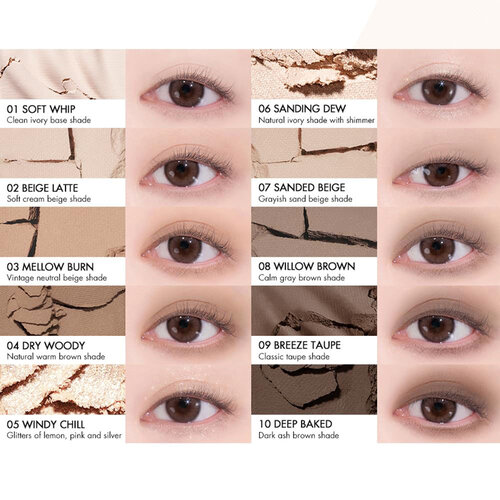 01 SOFT WHIP
Clean ivory base shade

02 BEIGE LATTE
Soft cream beige shade

03 MELLOW BURN
Vintage neutral beige shade

04 DRY WOODY
Natural warm brown shade

05 WINDY CHILL
Glitters of lemon, pink and silver

06 SANDING DEW
Natural ivory shade with shimmer

07 SANDED BEIGE
Grayish sand beige shade

08 WILLOW BROWN
Calm gray brown shade

09 BREEZE TAUPE
Classic taupe shade

10 DEEP BAKED
Dark ash brown shade