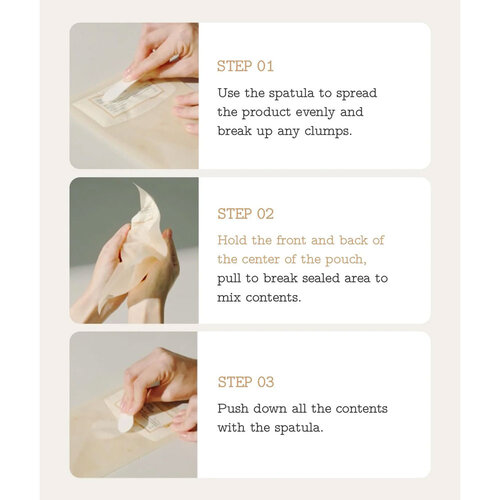 STEP 01

Use the spatula to spread the product evenly and break up any clumps.

STEP 02

Hold the front and back of the center of the pouch, pull to break sealed area to mix contents.

STEP 03

Push down all the contents with the spatula.