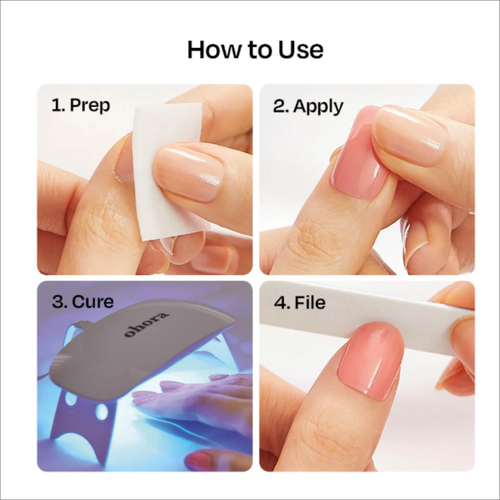 How to Use

1. Prep

2. Apply

3. Cure

ohora

4. File