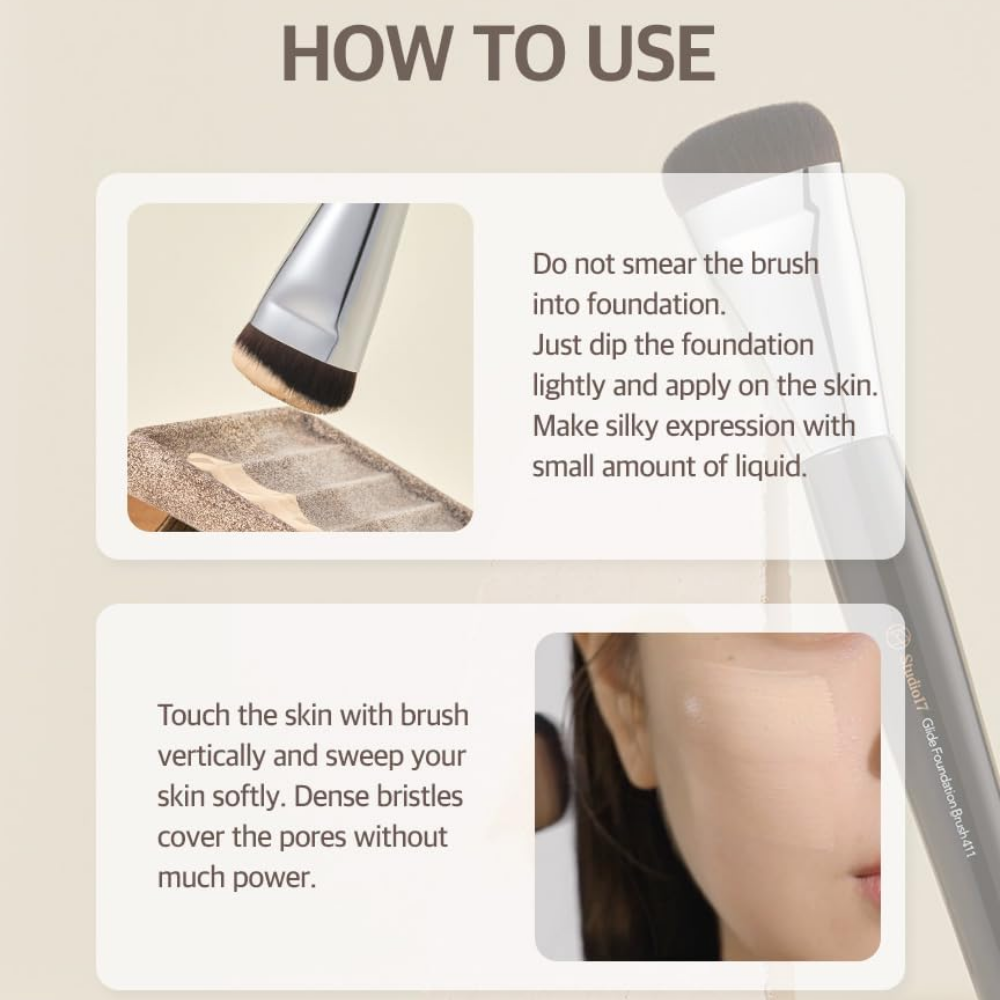 HOW TO USE

Do not smear the brush into foundation.
Just dip the foundation lightly and apply on the skin.
Make silky expression with small amount of liquid.

Touch the skin with brush vertically and sweep your skin softly. Dense bristles cover the pores without much power.

Studio17 Glide Foundation Brush 411