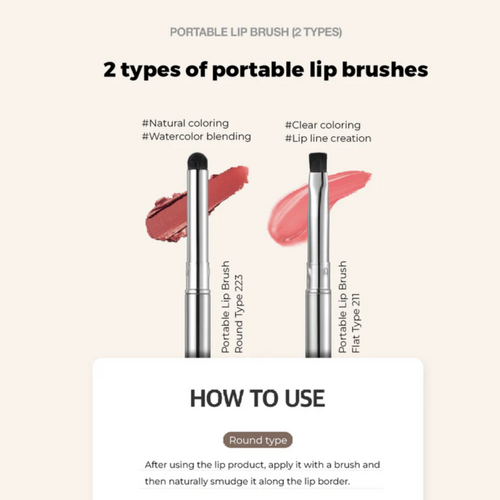 PORTABLE LIP BRUSH (2 TYPES)

2 types of portable lip brushes

#Natural coloring
#Watercolor blending

#Clear coloring
#Lip line creation

Portable Lip Brush
Round Type 223

Portable Lip Brush
Flat Type 211

HOW TO USE

Round type

After using the lip product, apply it with a brush and then naturally smudge it along the lip border.