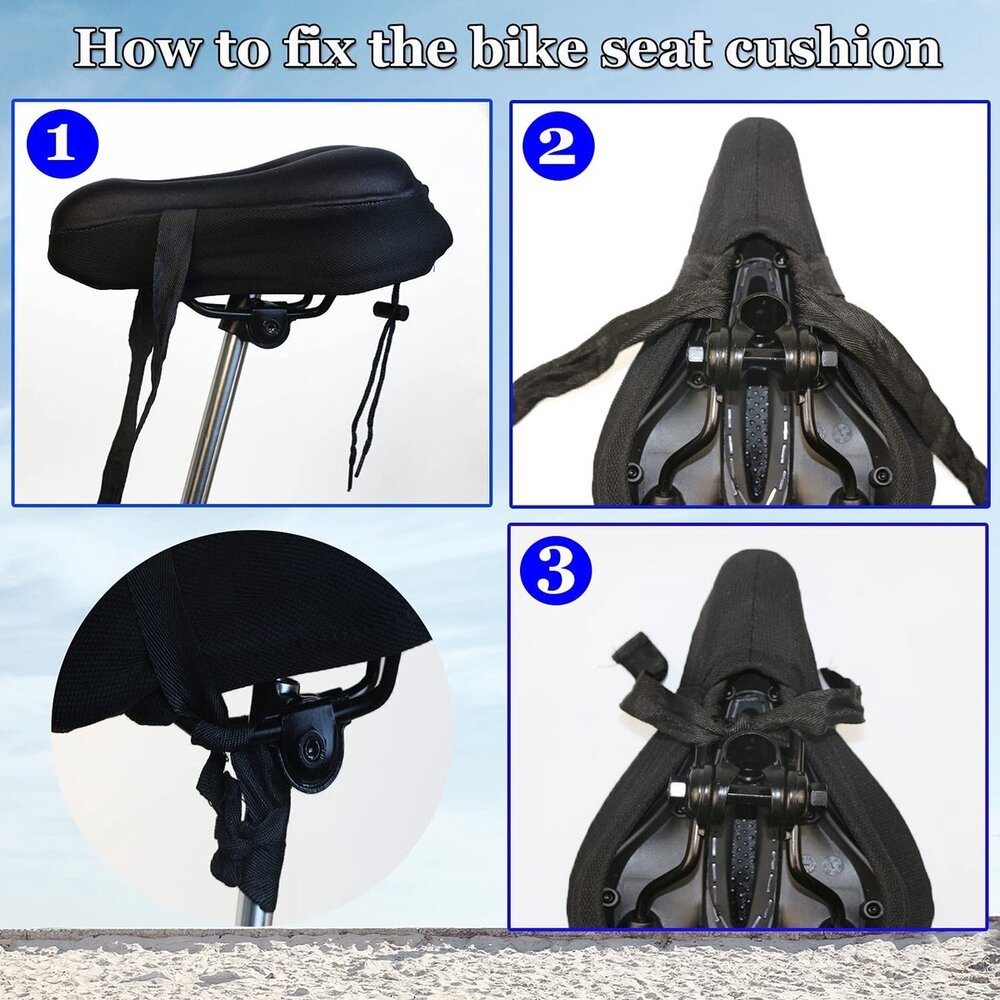 How to fix the bike seat cushion

1

2

3