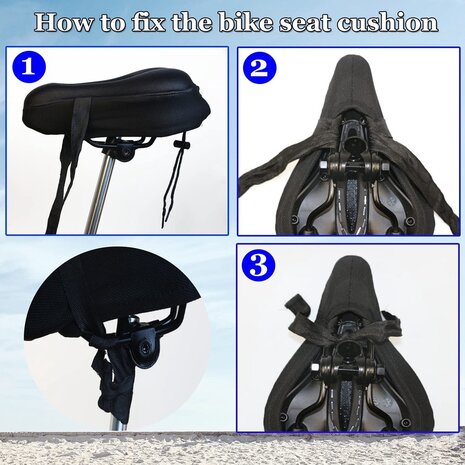 How to fix the bike seat cushion

1

2

3