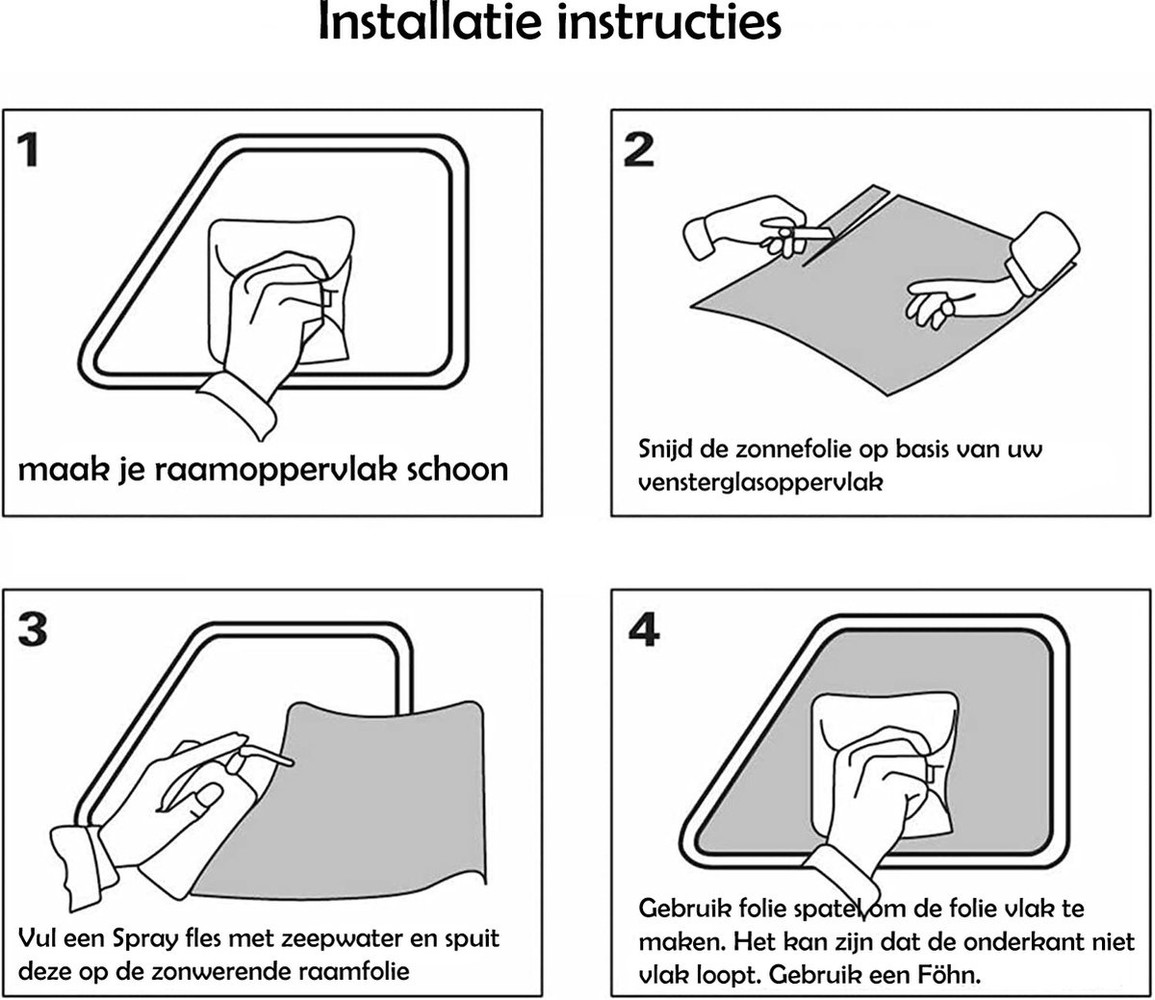 Installatie instructies

1

maak je raamoppervlak schoon

2

Snijd de zonnefolie op basis van uw vensterglasoppervlak

3

Vul een Spray fles met zeepwater en spuit deze op de zonwerende raamfolie

4

Gebruik folie spatel om de folie vlak te maken. Het kan zijn dat de onderkant niet vlak loopt. Gebruik een Föhn.