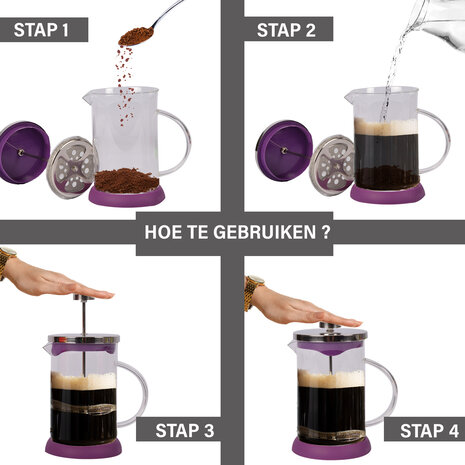 STAP 1

STAP 2

HOE TE GEBRUIKEN ?

STAP 3

STAP 4