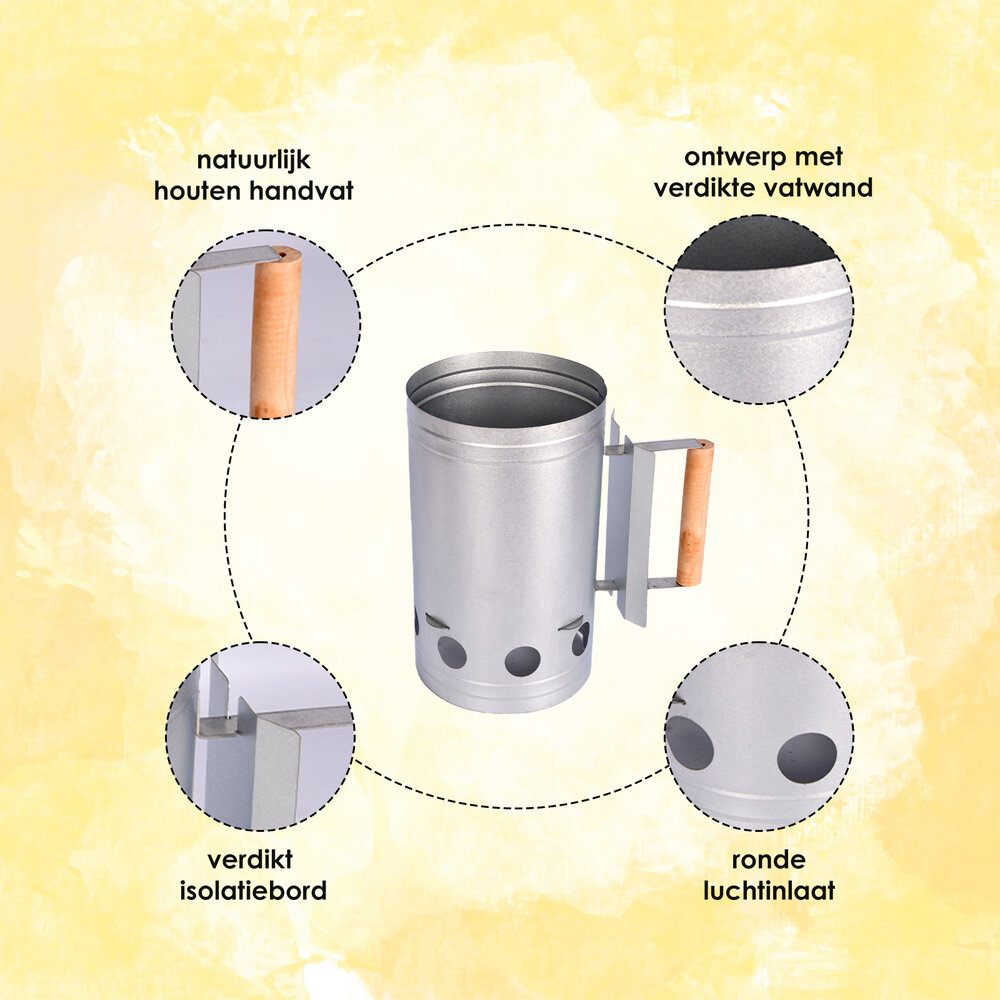 natuurlijk houten handvat

ontwerp met verdikte vatwand

verdikt isolatiebord

ronde luchtinlaat