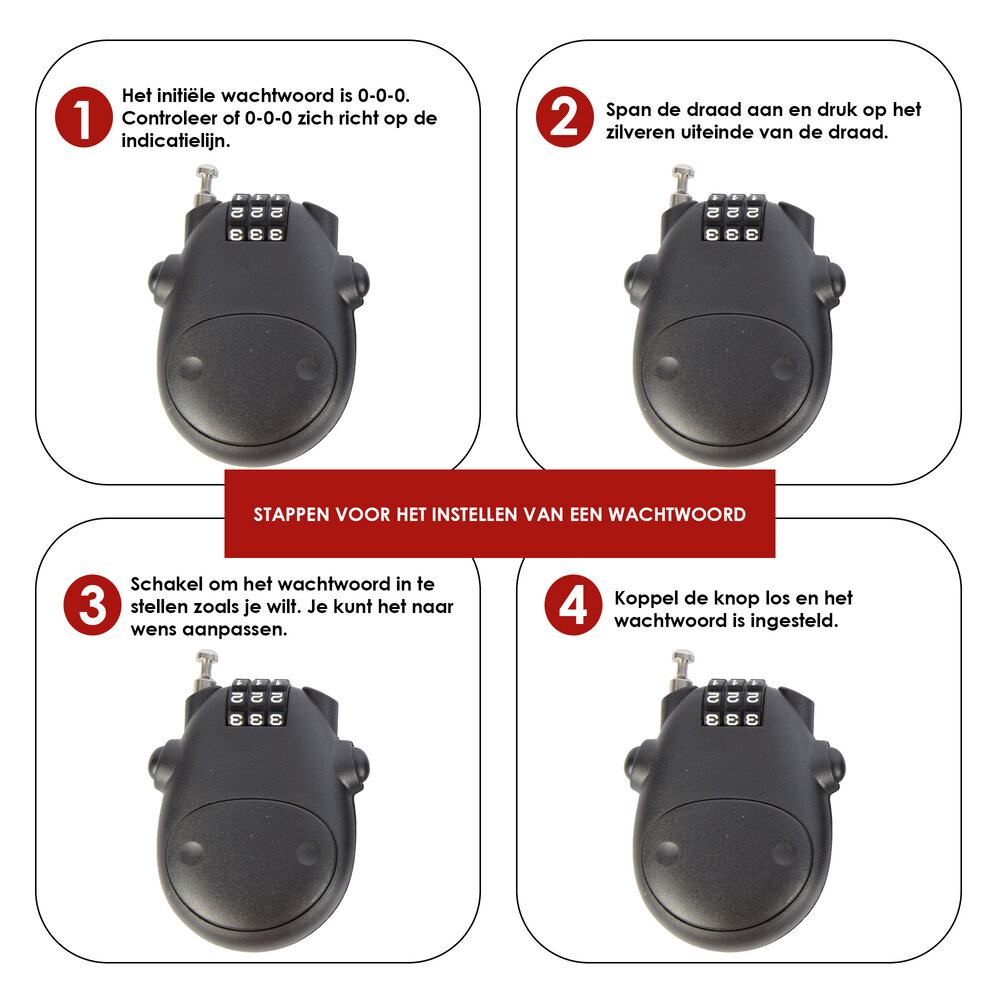 1
Het initiële wachtwoord is 0-0-0. Controleer of 0-0-0 zich richt op de indicatielijn.

2
Span de draad aan en druk op het zilveren uiteinde van de draad.

STAPPEN VOOR HET INSTELLEN VAN EEN WACHTWOORD

3
Schakel om het wachtwoord in te stellen zoals je wilt. Je kunt het naar wens aanpassen.

4
Koppel de knop los en het wachtwoord is ingesteld.