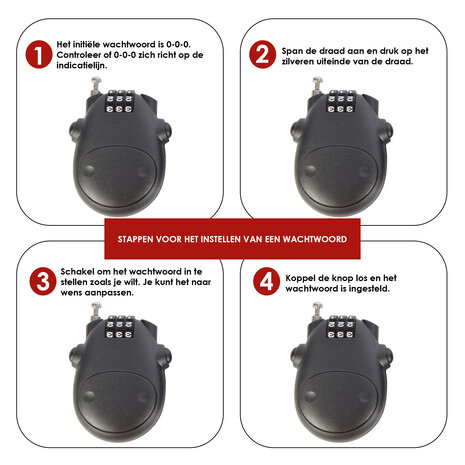 1 Het initiële wachtwoord is 0-0-0. Controleer of 0-0-0 zich richt op de indicatielijn.

2 Span de draad aan en druk op het zilveren uiteinde van de draad.

STAPPEN VOOR HET INSTELLEN VAN EEN WACHTWOORD

3 Schakel om het wachtwoord in te stellen zoals je wilt. Je kunt het naar wens aanpassen.

4 Koppel de knop los en het wachtwoord is ingesteld.