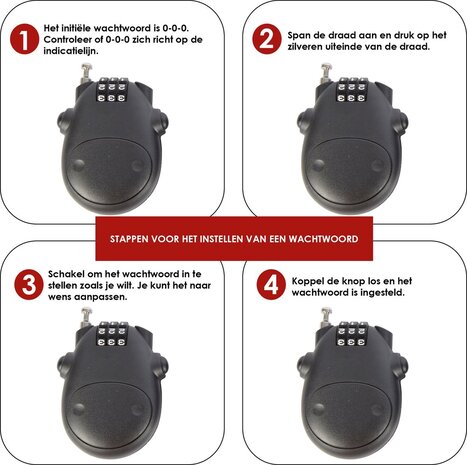 1

Het initiële wachtwoord is 0-0-0. Controleer of 0-0-0 zich richt op de indicatielijn.

2

Span de draad aan en druk op het zilveren uiteinde van de draad.

STAPPEN VOOR HET INSTELLEN VAN EEN WACHTWOORD

3

Schakel om het wachtwoord in te stellen zoals je wilt. Je kunt het naar wens aanpassen.

4

Koppel de knop los en het wachtwoord is ingesteld.