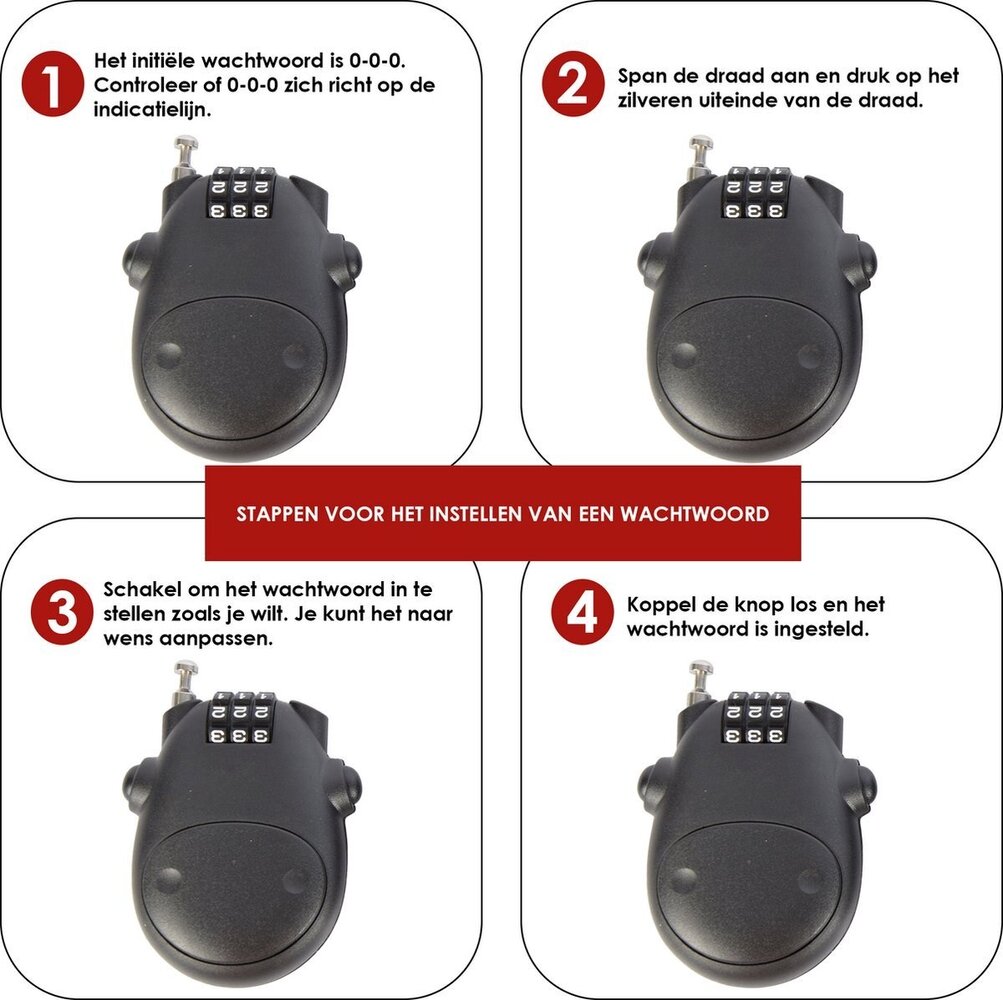 1 Het initiële wachtwoord is 0-0-0. Controleer of 0-0-0 zich richt op de indicatielijn.

2 Span de draad aan en druk op het zilveren uiteinde van de draad.

STAPPEN VOOR HET INSTELLEN VAN EEN WACHTWOORD

3 Schakel om het wachtwoord in te stellen zoals je wilt. Je kunt het naar wens aanpassen.

4 Koppel de knop los en het wachtwoord is ingesteld.