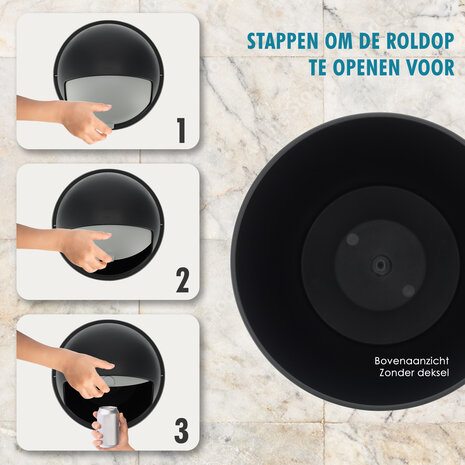 STAPPEN OM DE ROLDOP TE OPENEN VOOR

1

2

3

Bovenaanzicht
Zonder deksel