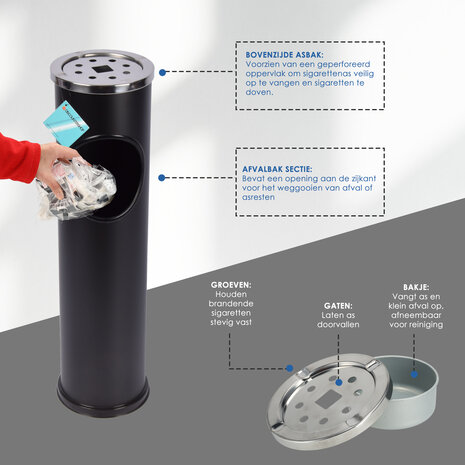 BOVENZIJDE ASBAK:
Voorzien van een geperforeerd oppervlak om sigarettenas veilig op te vangen en sigaretten te doven.

AFVALBAK SECTIE:
Bevat een opening aan de zijkant voor het weggooien van afval of asresten

GROEVEN:
Houden brandende sigaretten stevig vast

GATEN:
Laten as doorvallen

BAKJE:
Vangt as en klein afval op, afneembaar voor reiniging