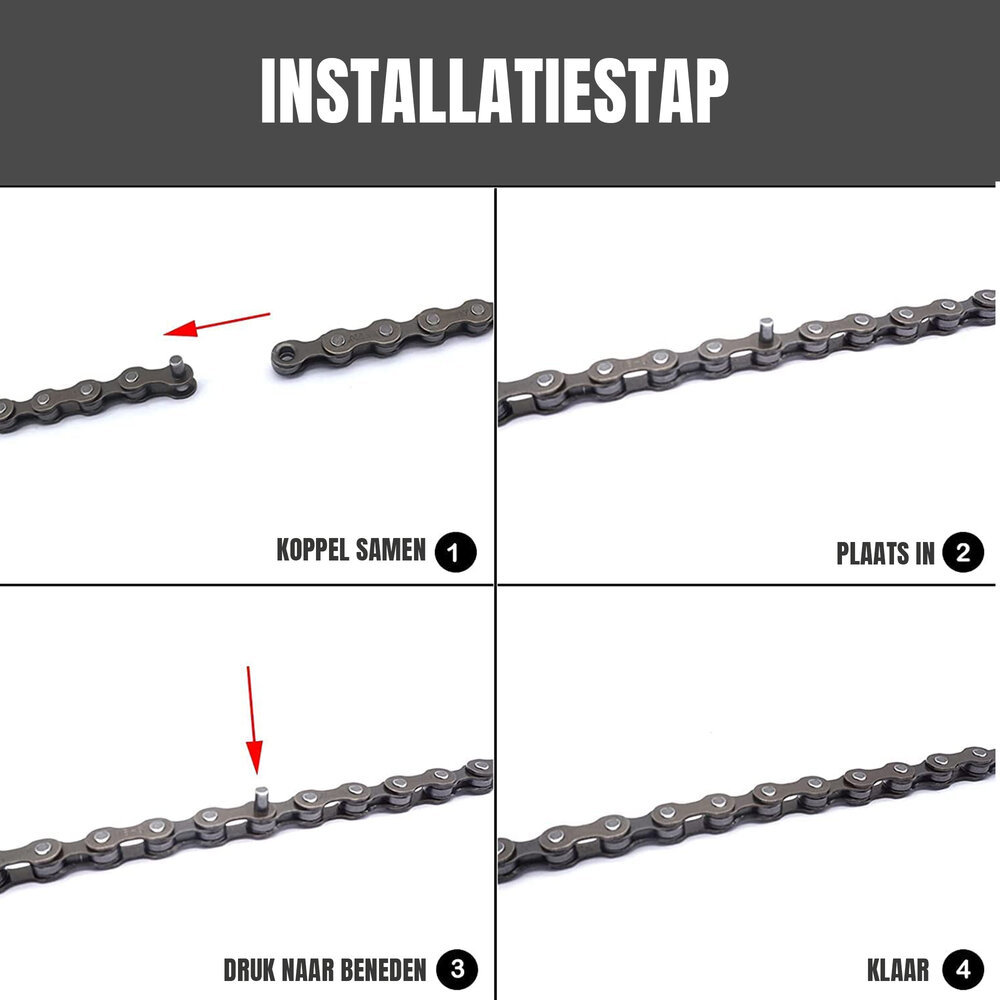 INSTALLATIESTAP

KOPPEL SAMEN 1

PLAATS IN 2

DRUK NAAR BENEDEN 3

KLAAR 4