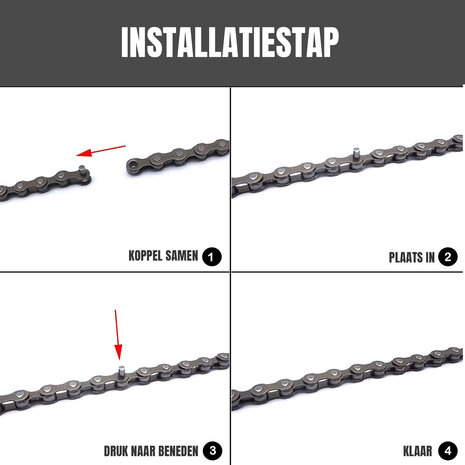 INSTALLATIESTAP

KOPPEL SAMEN 1

PLAATS IN 2

DRUK NAAR BENEDEN 3

KLAAR 4