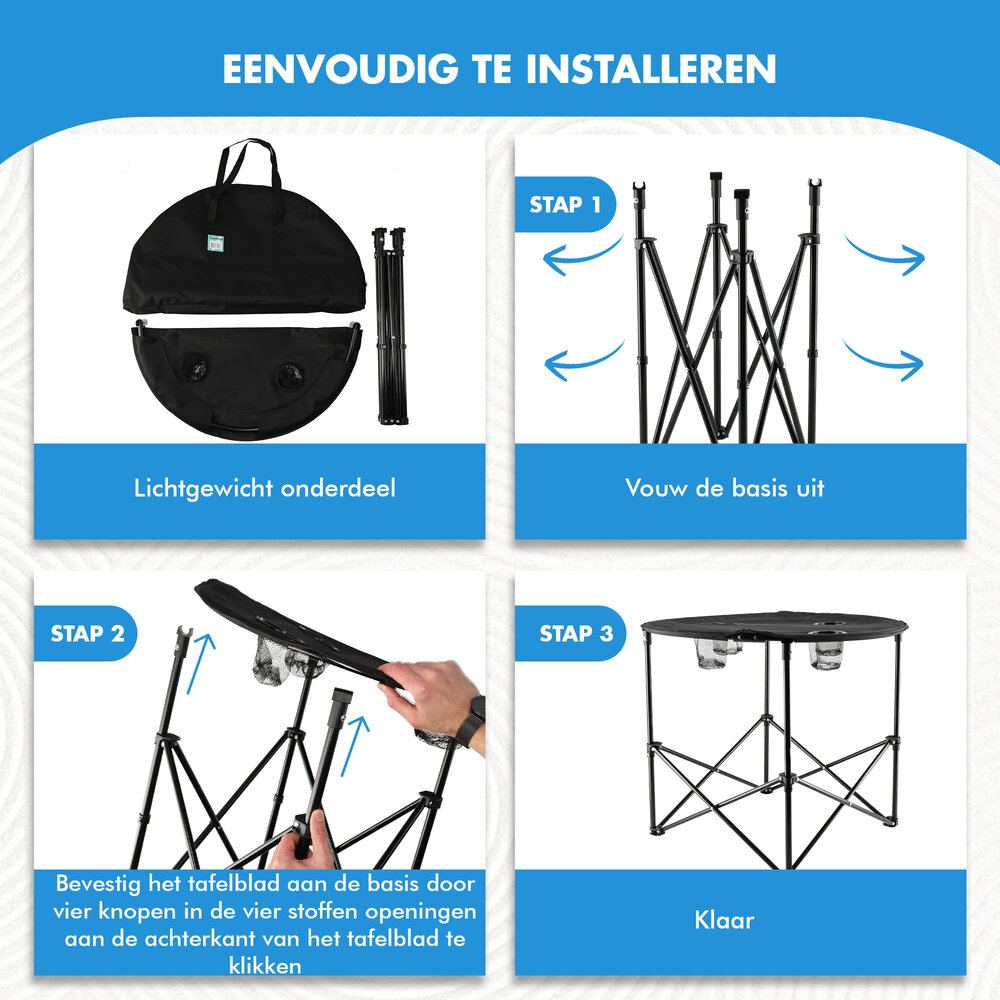 EENVOUDIG TE INSTALLEREN

Lichtgewicht onderdeel

STAP 1

Vouw de basis uit

STAP 2

Bevestig het tafelblad aan de basis door vier knopen in de vier stoffen openingen aan de achterkant van het tafelblad te klikken

STAP 3

Klaar