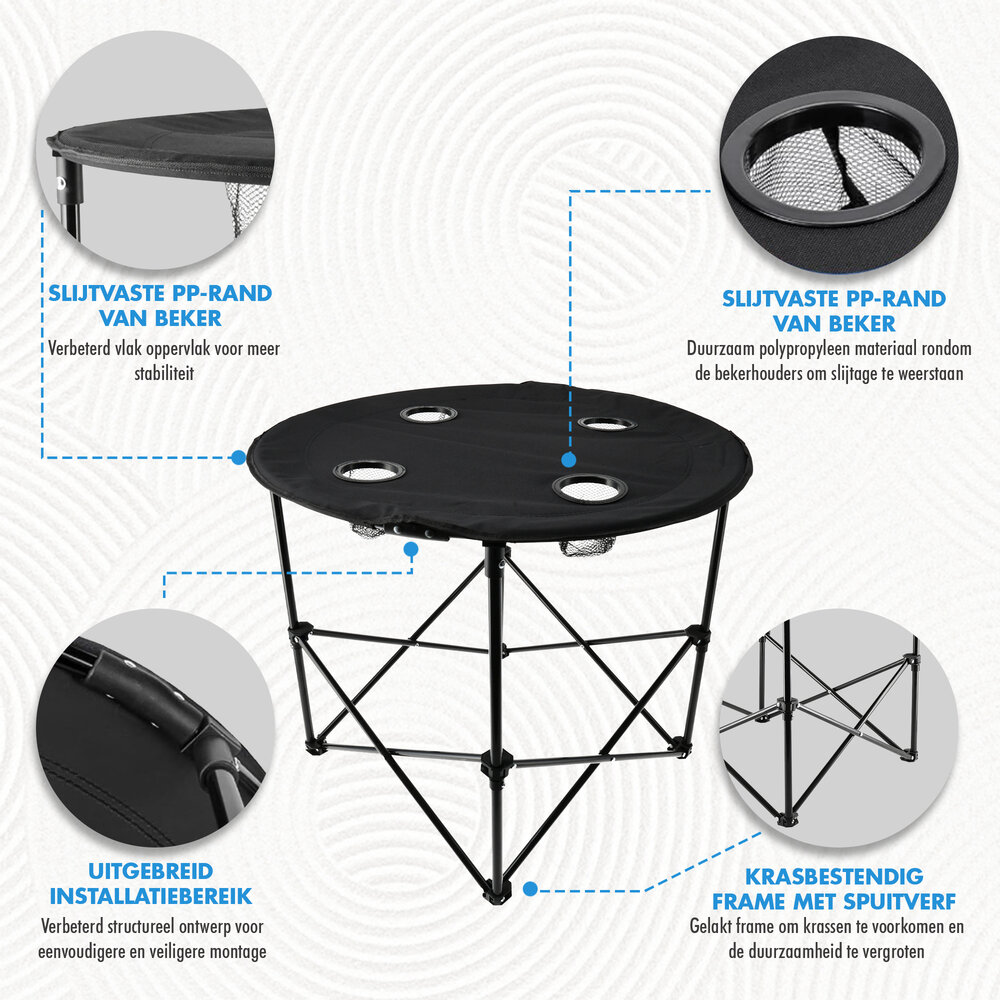 SLIJTVASTE PP-RAND VAN BEKER
Verbeterd vlak oppervlak voor meer stabiliteit

SLIJTVASTE PP-RAND VAN BEKER
Duurzaam polypropyleen materiaal rondom de bekerhouders om slijtage te weerstaan

UITGEBREID INSTALLATIEBEREIK
Verbeterd structureel ontwerp voor eenvoudigere en veiligere montage

KRASBESTENDIG FRAME MET SPUITVERF
Gelakt frame om krassen te voorkomen en de duurzaamheid te vergroten