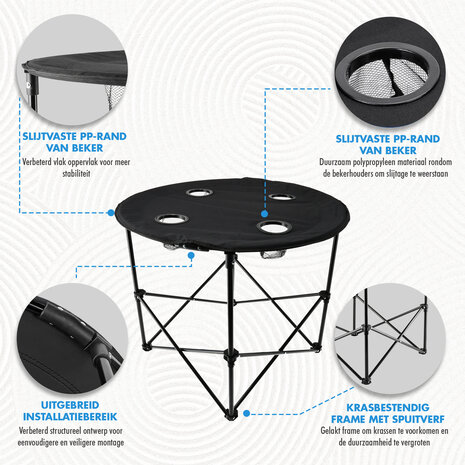 SLIJTVASTE PP-RAND VAN BEKER

Verbeterd vlak oppervlak voor meer stabiliteit

SLIJTVASTE PP-RAND VAN BEKER

Duurzaam polypropyleen materiaal rondom de bekerhouders om slijtage te weerstaan

UITGEBREID INSTALLATIEBEREIK

Verbeterd structureel ontwerp voor eenvoudigere en veiligere montage

KRASBESTENDIG FRAME MET SPUITVERF

Gelakt frame om krassen te voorkomen en de duurzaamheid te vergroten