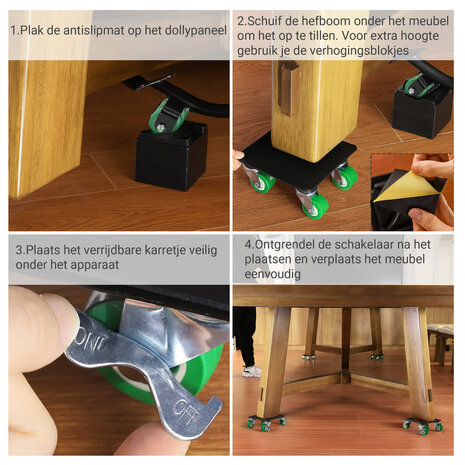 1.Plak de antislipmat op het dollypaneel

2.Schuif de hefboom onder het meubel om het op te tillen. Voor extra hoogte gebruik je de verhogingsblokjes

3.Plaats het verrijdbare karretje veilig onder het apparaat

ON

OFF

4.Ontgrendel de schakelaar na het plaatsen en verplaats het meubel eenvoudig