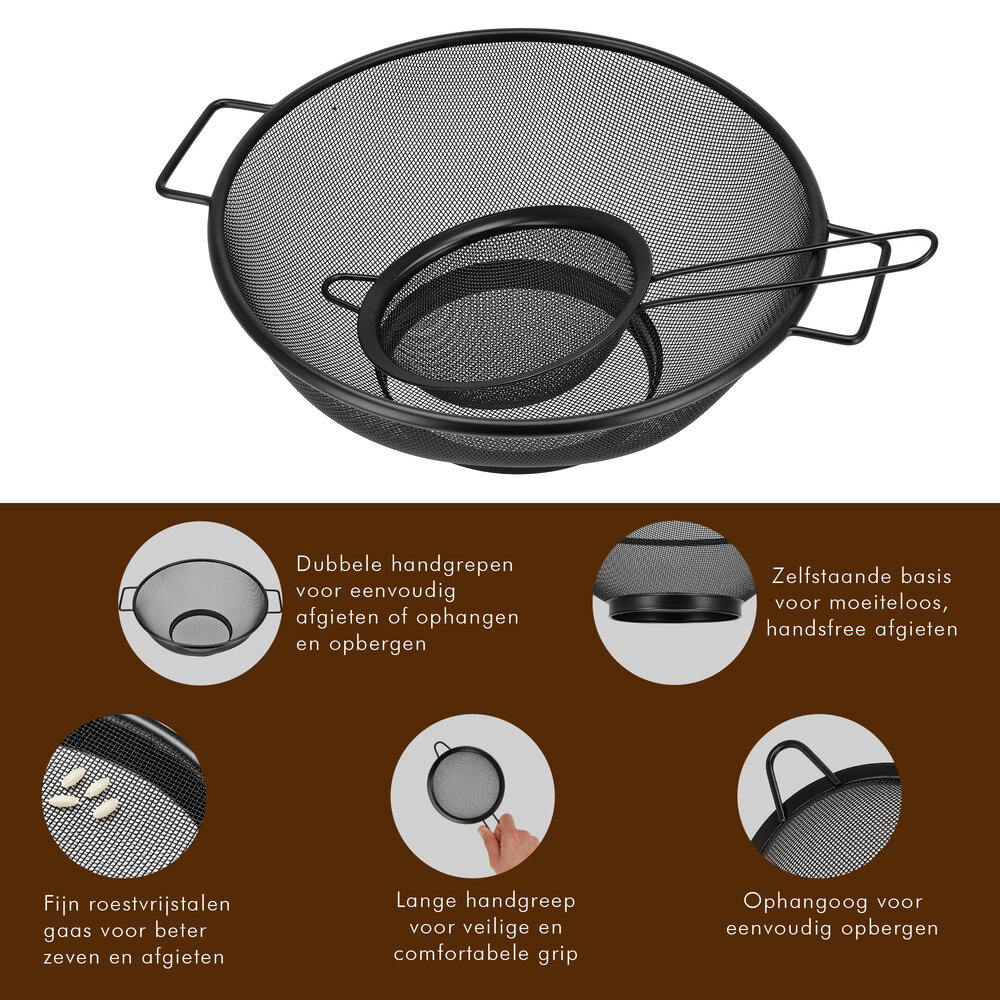 Dubbele handgrepen voor eenvoudig afgieten of ophangen en opbergen

Zelfstaande basis voor moeiteloos, handsfree afgieten

Fijn roestvrijstalen gaas voor beter zeven en afgieten

Lange handgreep voor veilige en comfortabele grip

Ophangoog voor eenvoudig opbergen