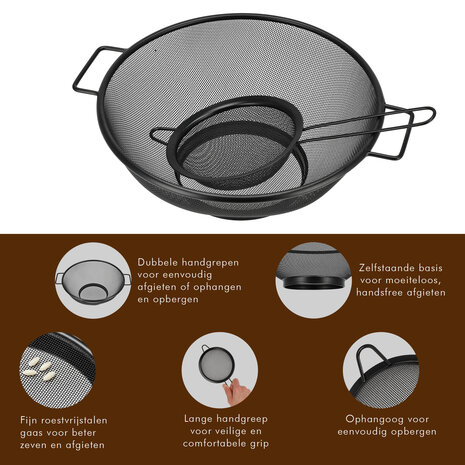 Dubbele handgrepen voor eenvoudig afgieten of ophangen en opbergen

Zelfstaande basis voor moeiteloos, handsfree afgieten

Fijn roestvrijstalen gaas voor beter zeven en afgieten

Lange handgreep voor veilige en comfortabele grip

Ophangoog voor eenvoudig opbergen