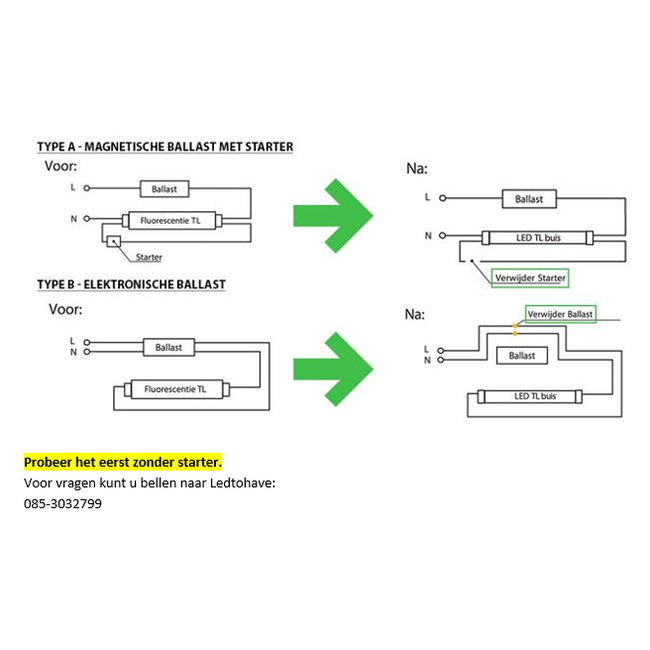 TYPE A - MAGNETISCHE BALLAST MET STARTER

Voor:

L

Ballast

N

Fluorescentie TL

Starter

Na:

L

Ballast

N

LED TL buis

Verwijder Starter

TYPE B - ELEKTRONISCHE BALLAST

Voor:

L

N

Ballast

Fluorescentie TL

Na:

Verwijder Ballast

L

N

Ballast

LED TL buis

Probeer het eerst zonder starter.

Voor vragen kunt u bellen naar Ledtohave:

085-3032799