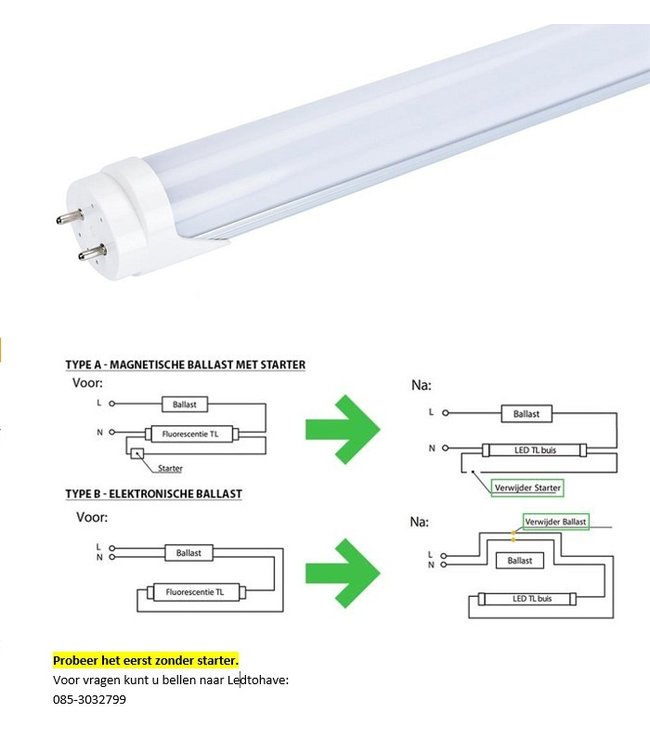 TYPE A - MAGNETISCHE BALLAST MET STARTER

Voor:

L

Ballast

N

Fluorescentie TL

Starter

Na:

L

Ballast

N

LED TL buis

Verwijder Starter

TYPE B - ELEKTRONISCHE BALLAST

Voor:

L
N

Ballast

Fluorescentie TL

Na:

Verwijder Ballast

L
N

Ballast

LED TL buis

Probeer het eerst zonder starter.
Voor vragen kunt u bellen naar Ledtohave:
085-3032799