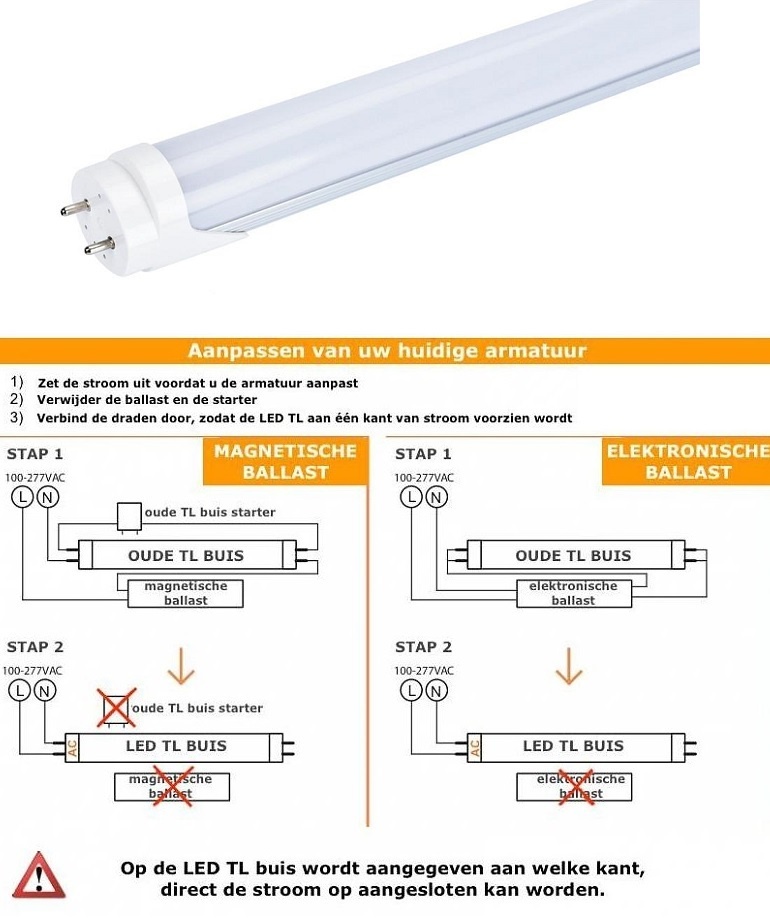 Aanpassen van uw huidige armatuur

1) Zet de stroom uit voordat u de armatuur aanpast
2) Verwijder de ballast en de starter
3) Verbind de draden door, zodat de LED TL aan één kant van stroom voorzien wordt

STAP 1

MAGNETISCHE BALLAST

100-277VAC

L N

oude TL buis starter

OUDE TL BUIS

magnetische ballast

STAP 2

100-277VAC

L N

oude TL buis starter

AC

LED TL BUIS

magnetische ballast

STAP 1

ELEKTRONISCHE BALLAST

100-277VAC

L N

OUDE TL BUIS

elektronische ballast

STAP 2

100-277VAC

L N

AC

LED TL BUIS

elektronische ballast

Op de LED TL buis wordt aangegeven aan welke kant, direct de stroom op aangesloten kan worden.