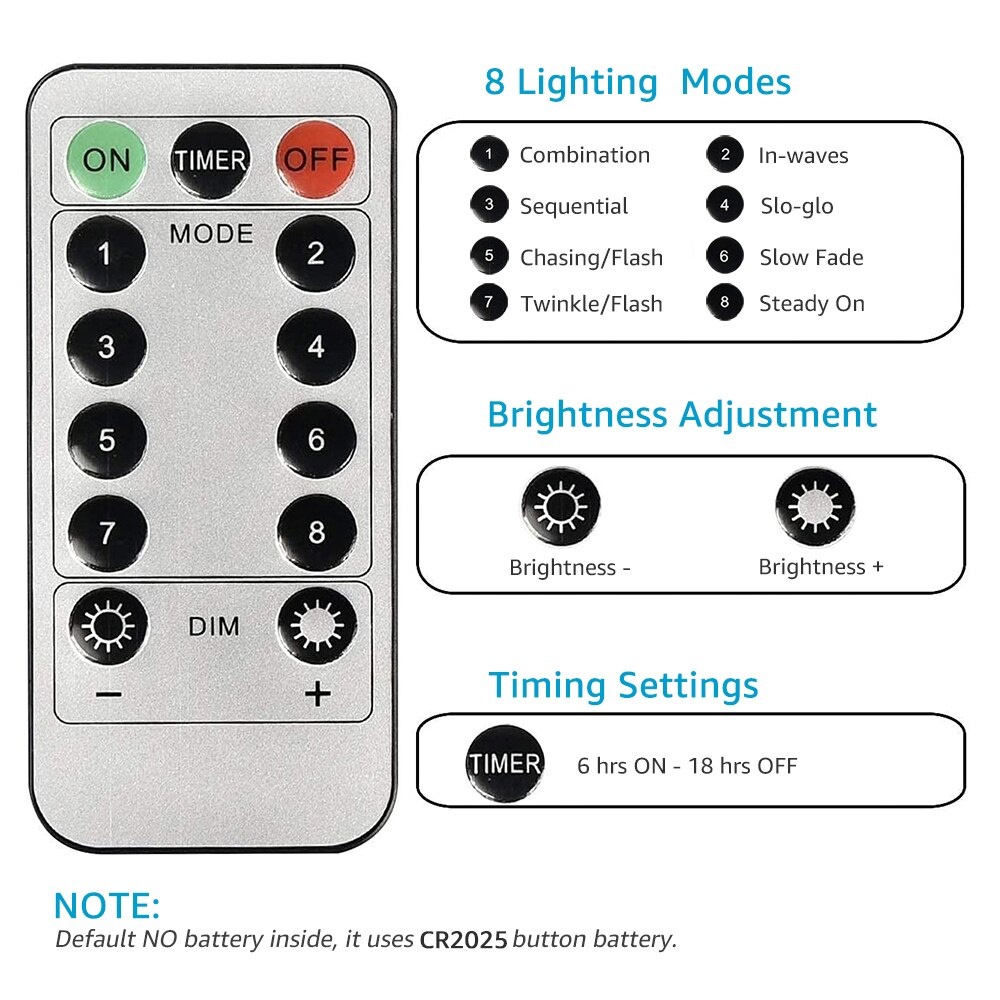 ON TIMER OFF

MODE

1 2

3 4

5 6

7 8

DIM

− +

8 Lighting Modes

1 Combination
2 In-waves
3 Sequential
4 Slo-glo
5 Chasing/Flash
6 Slow Fade
7 Twinkle/Flash
8 Steady On

Brightness Adjustment

Brightness -
Brightness +

Timing Settings

TIMER 6 hrs ON - 18 hrs OFF

NOTE:
Default NO battery inside, it uses CR2025 button battery.