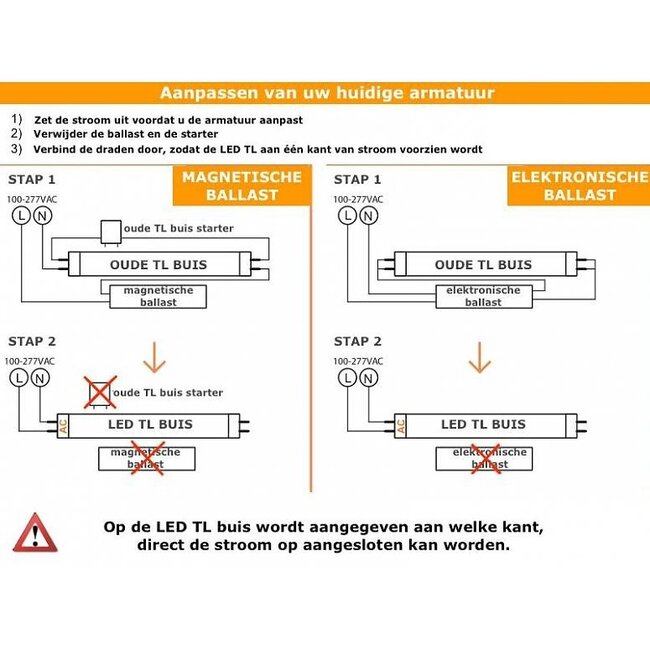 Aanpassen van uw huidige armatuur

1) Zet de stroom uit voordat u de armatuur aanpast
2) Verwijder de ballast en de starter
3) Verbind de draden door, zodat de LED TL aan één kant van stroom voorzien wordt

STAP 1

MAGNETISCHE BALLAST

100-277VAC

L N

oude TL buis starter

OUDE TL BUIS

magnetische ballast

STAP 2

100-277VAC

L N

oude TL buis starter

AC

LED TL BUIS

magnetische ballast

STAP 1

ELEKTRONISCHE BALLAST

100-277VAC

L N

OUDE TL BUIS

elektronische ballast

STAP 2

100-277VAC

L N

AC

LED TL BUIS

elektronische ballast

Op de LED TL buis wordt aangegeven aan welke kant, direct de stroom op aangesloten kan worden.