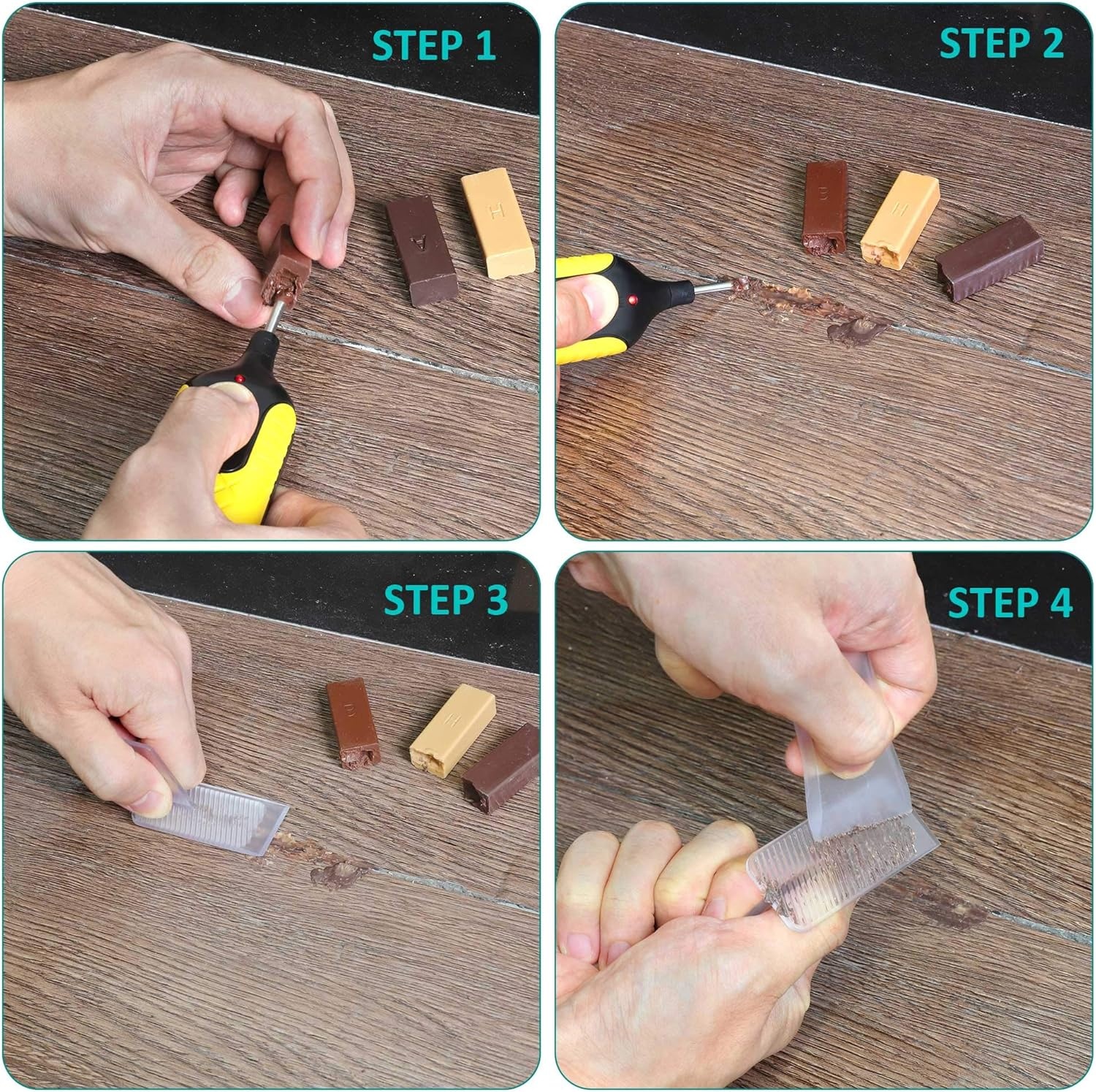 STEP 1

A

H

STEP 2

B

H

STEP 3

B

H

STEP 4