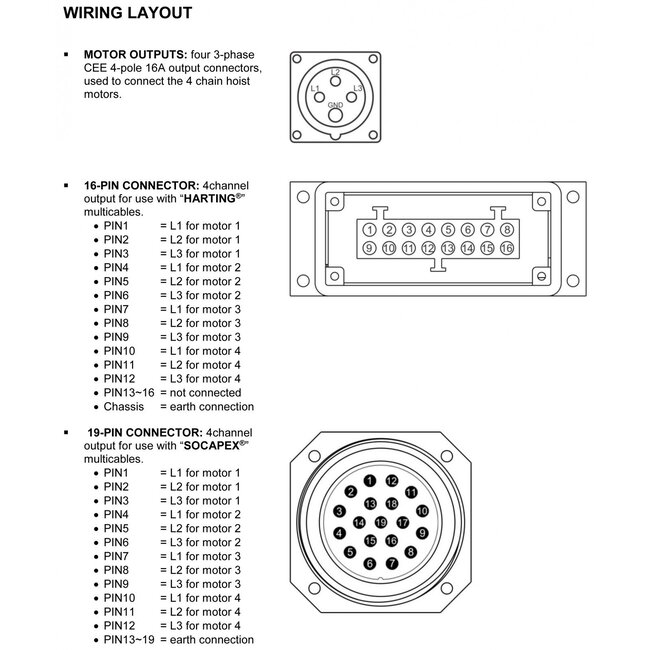 WIRING LAYOUT

▪ MOTOR OUTPUTS: four 3-phase CEE 4-pole 16A output connectors, used to connect the 4 chain hoist motors.

L2
L1
L3
GND

▪ 16-PIN CONNECTOR: 4channel output for use with "HARTING®" multicables.
• PIN1 = L1 for motor 1
• PIN2 = L2 for motor 1
• PIN3 = L3 for motor 1
• PIN4 = L1 for motor 2
• PIN5 = L2 for motor 2
• PIN6 = L3 for motor 2
• PIN7 = L1 for motor 3
• PIN8 = L2 for motor 3
• PIN9 = L3 for motor 3
• PIN10 = L1 for motor 4
• PIN11 = L2 for motor 4
• PIN12 = L3 for motor 4
• PIN13~16 = not connected
• Chassis = earth connection

1 2 3 4 5 6 7 8
9 10 11 12 13 14 15 16

▪ 19-PIN CONNECTOR: 4channel output for use with "SOCAPEX®" multicables.
• PIN1 = L1 for motor 1
• PIN2 = L2 for motor 1
• PIN3 = L3 for motor 1
• PIN4 = L1 for motor 2
• PIN5 = L2 for motor 2
• PIN6 = L3 for motor 2
• PIN7 = L1 for motor 3
• PIN8 = L2 for motor 3
• PIN9 = L3 for motor 3
• PIN10 = L1 for motor 4
• PIN11 = L2 for motor 4
• PIN12 = L3 for motor 4
• PIN13~19 = earth connection

1 12
2 11
13 18
3 10
14 19 17
4 9
15 16
5 8
6 7