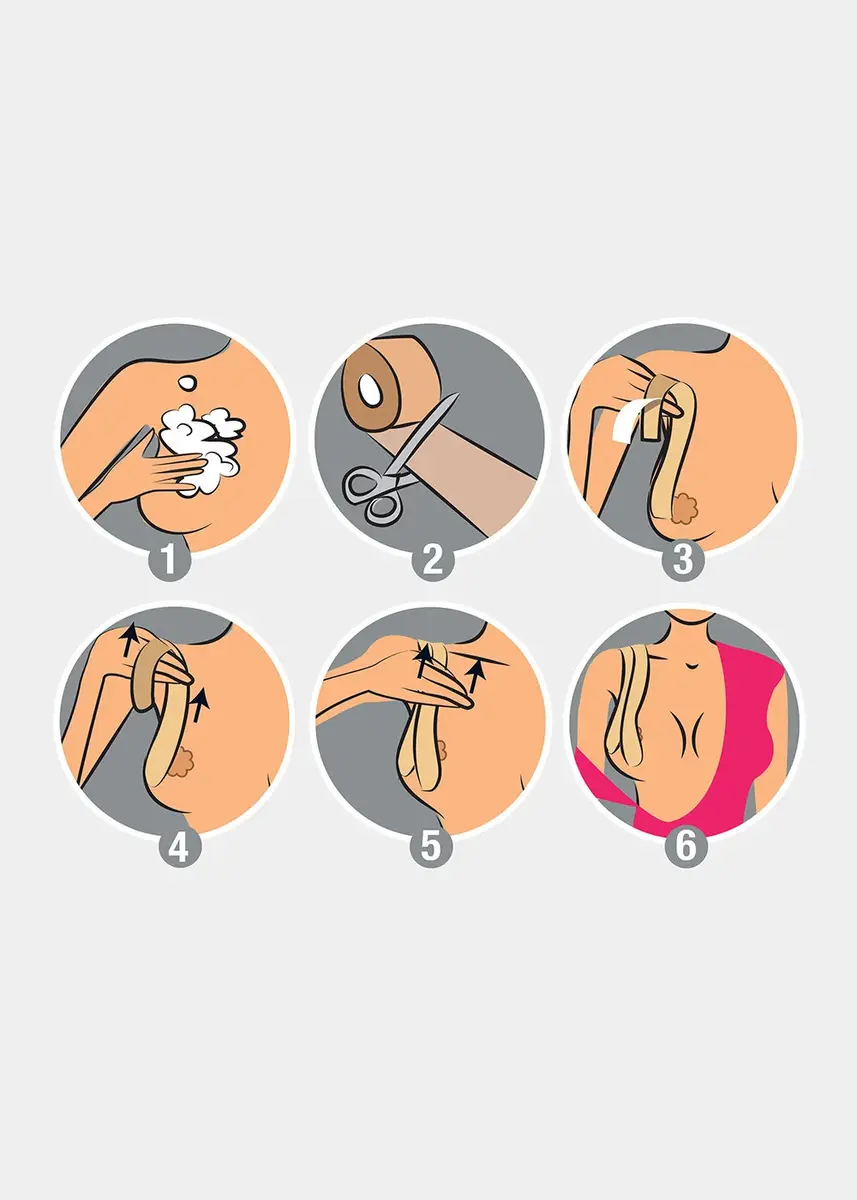 1
2
3
4
5
6