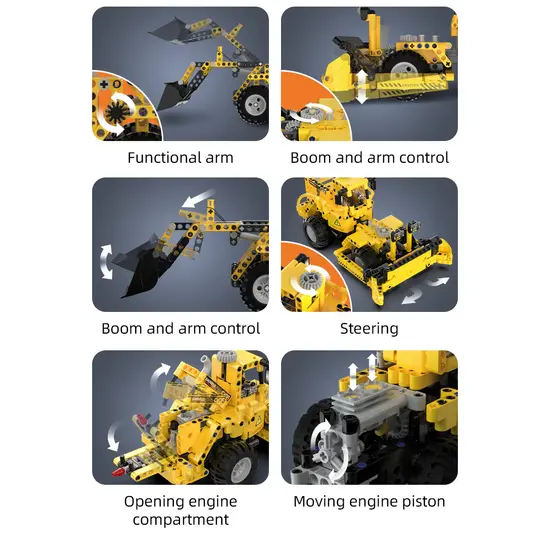 Functional arm

Boom and arm control

Boom and arm control

Steering

Opening engine compartment

Moving engine piston