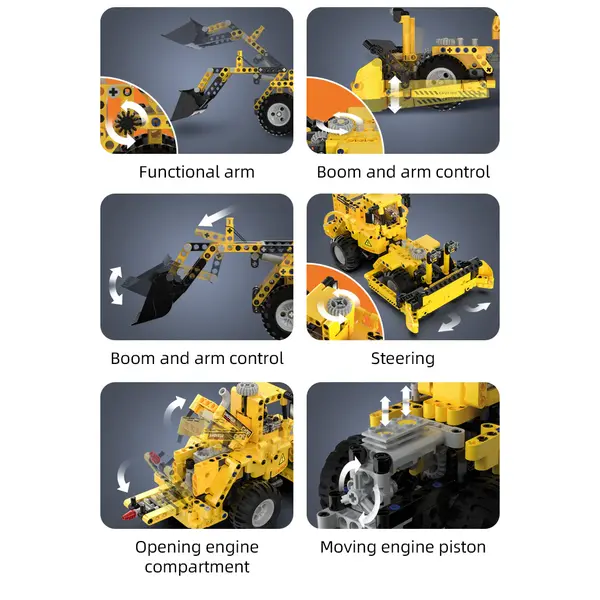 Functional arm

Boom and arm control

Boom and arm control

Steering

Opening engine compartment

Moving engine piston