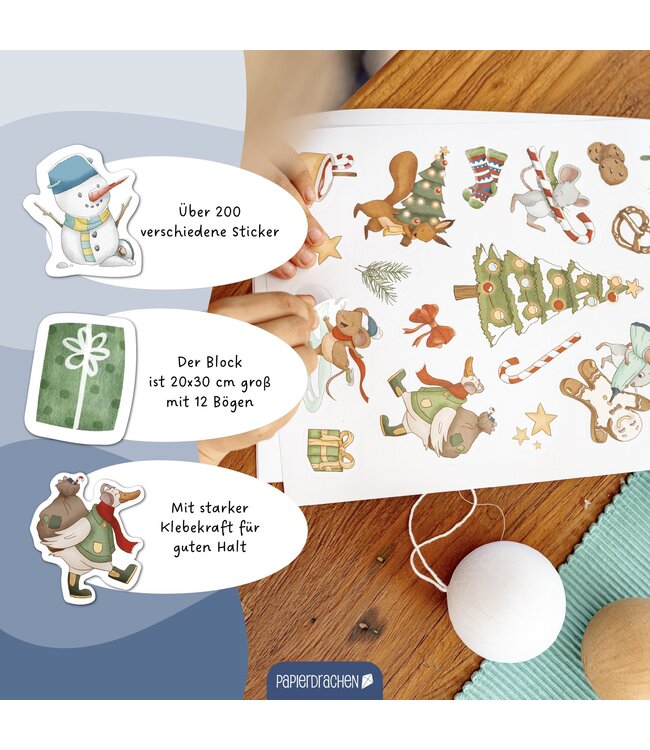 Über 200 verschiedene Sticker

Der Block ist 20x30 cm groß mit 12 Bögen

Mit starker Klebekraft für guten Halt

PAPIERDRACHEN