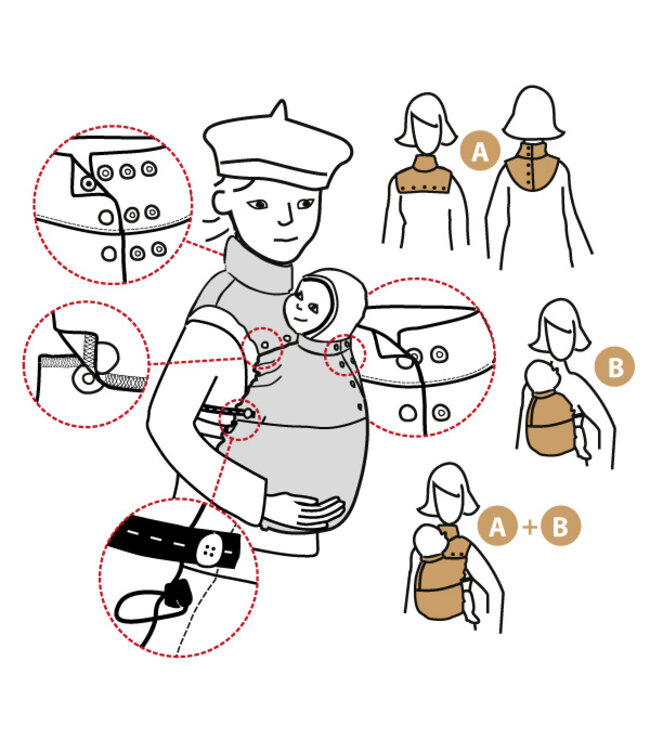 A

B

A + B