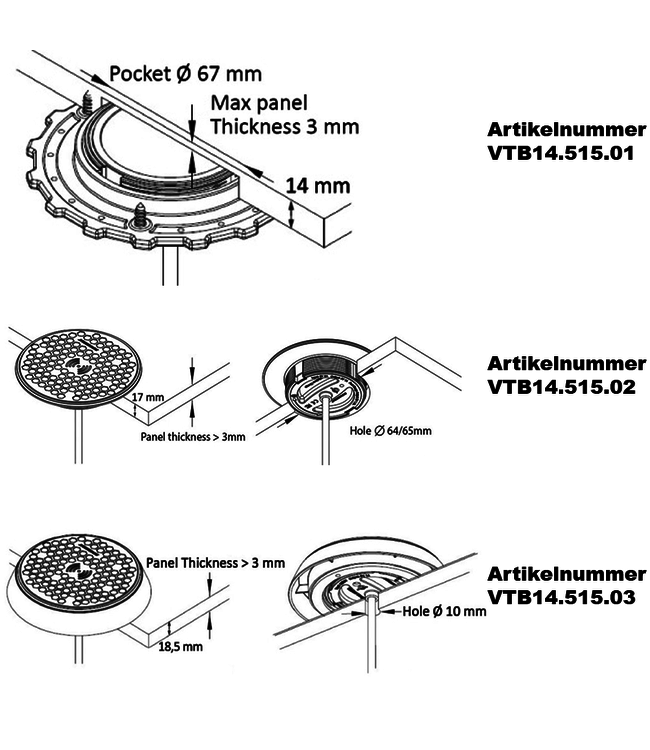 Pocket Ø 67 mm
Max panel Thickness 3 mm
14 mm

Artikelnummer VTB14.515.01

17 mm
Panel thickness > 3mm
Hole Ø 64/65mm

Artikelnummer VTB14.515.02

Panel Thickness > 3 mm
18,5 mm
Hole Ø 10 mm

Artikelnummer VTB14.515.03