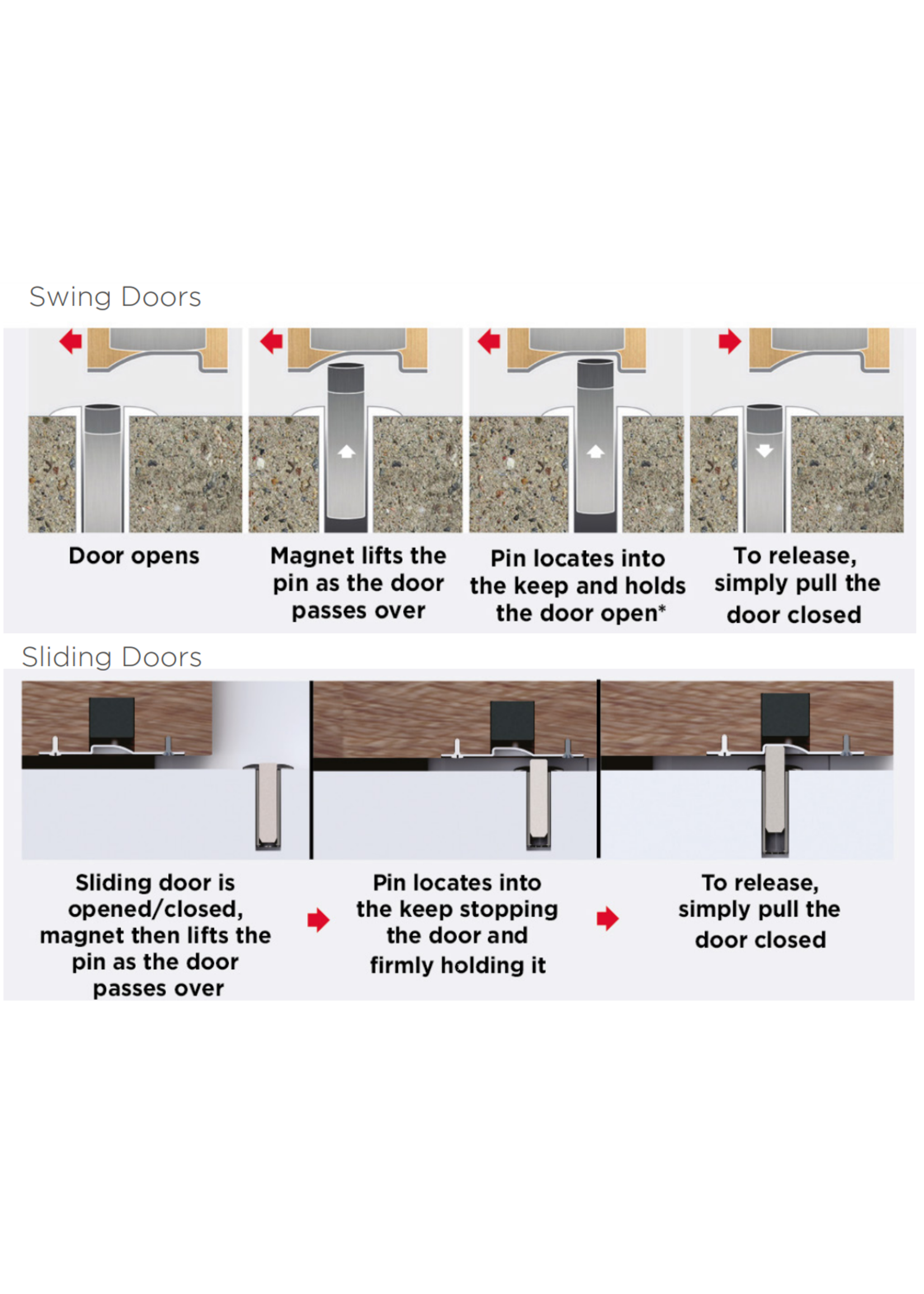 Swing Doors

Door opens

Magnet lifts the pin as the door passes over

Pin locates into the keep and holds the door open*

To release, simply pull the door closed

Sliding Doors

Sliding door is opened/closed, magnet then lifts the pin as the door passes over

Pin locates into the keep stopping the door and firmly holding it

To release, simply pull the door closed