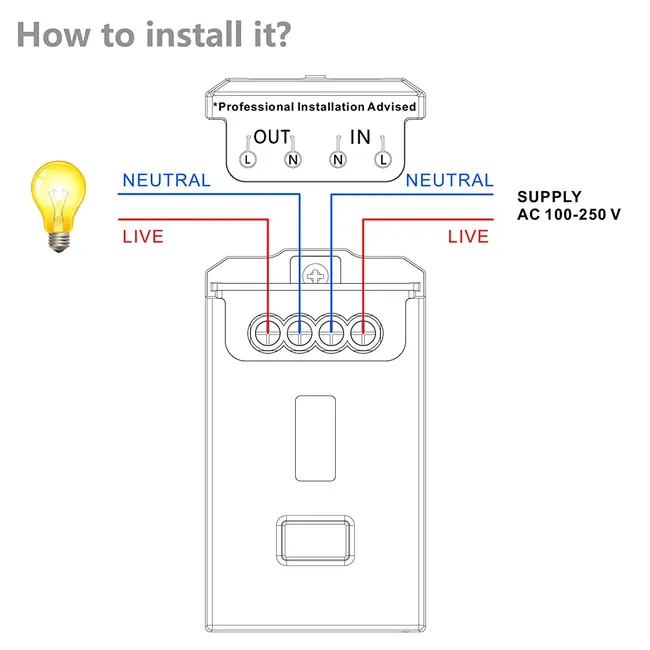 How to install it?

*Professional Installation Advised

OUT IN

L N N L

NEUTRAL

LIVE

NEUTRAL

LIVE

SUPPLY
AC 100-250 V