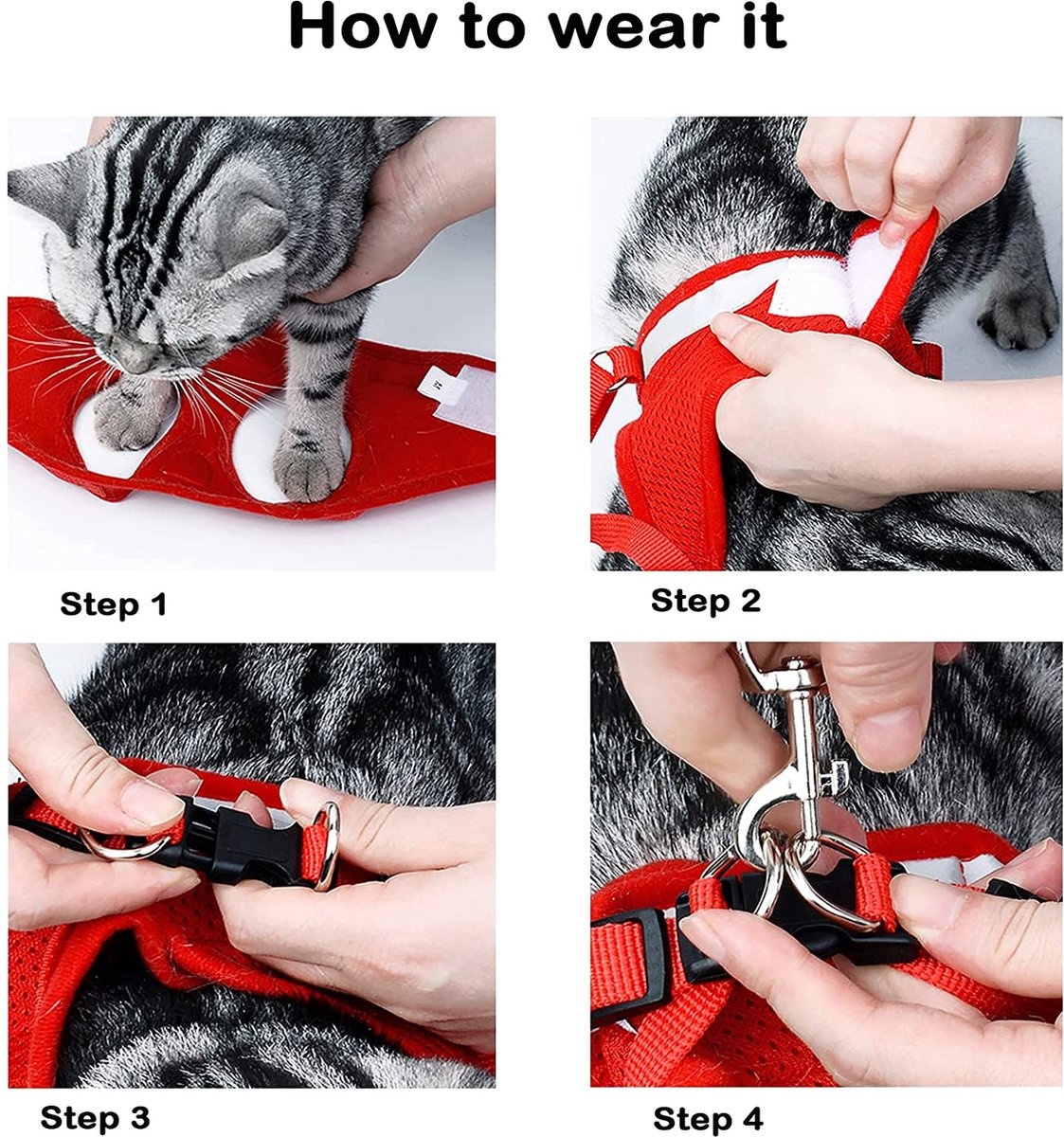 How to wear it

Step 1

Step 2

Step 3

Step 4