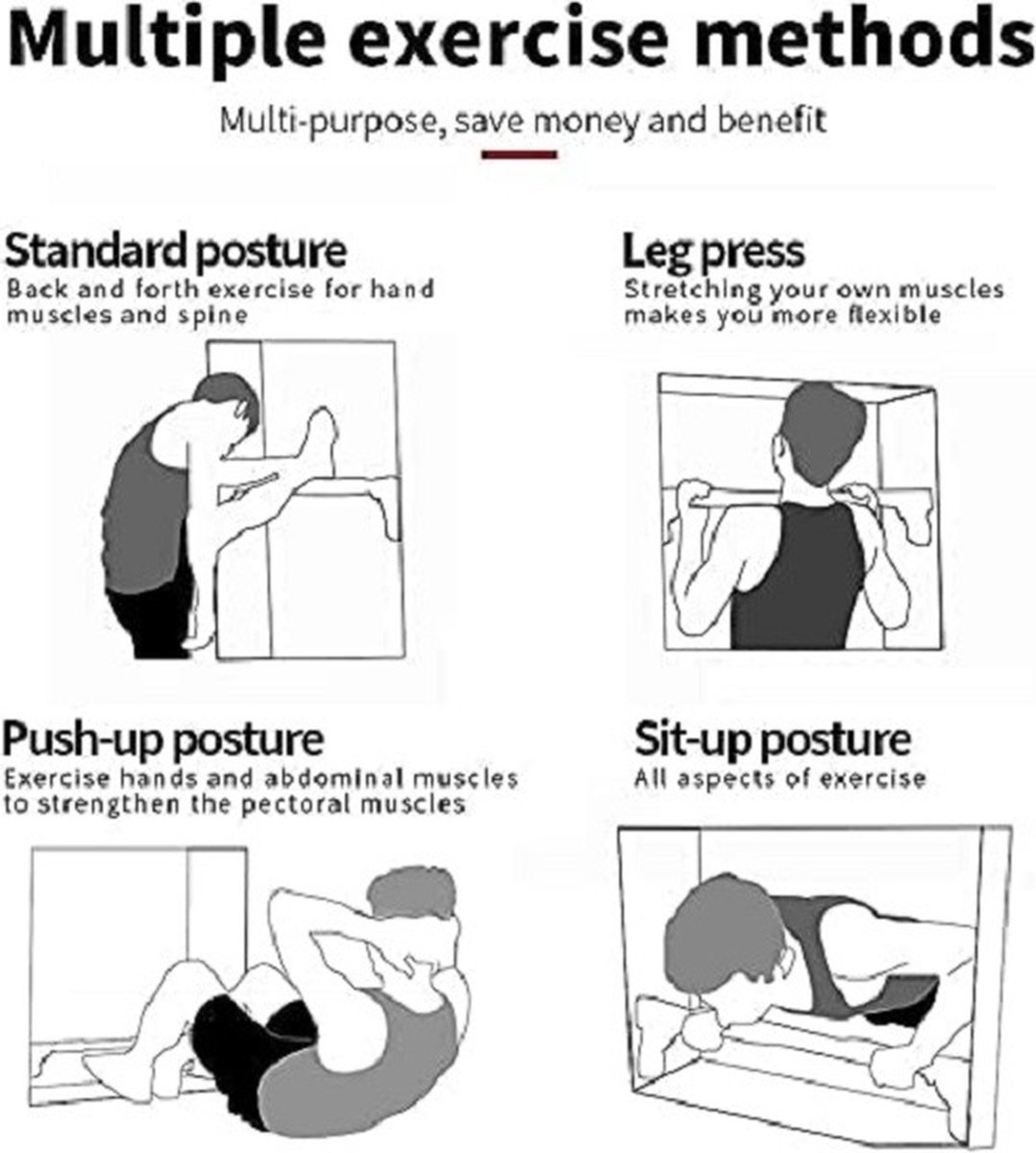 Multiple exercise methods

Multi-purpose, save money and benefit

Standard posture
Back and forth exercise for hand muscles and spine

Leg press
Stretching your own muscles makes you more flexible

Push-up posture
Exercise hands and abdominal muscles to strengthen the pectoral muscles

Sit-up posture
All aspects of exercise