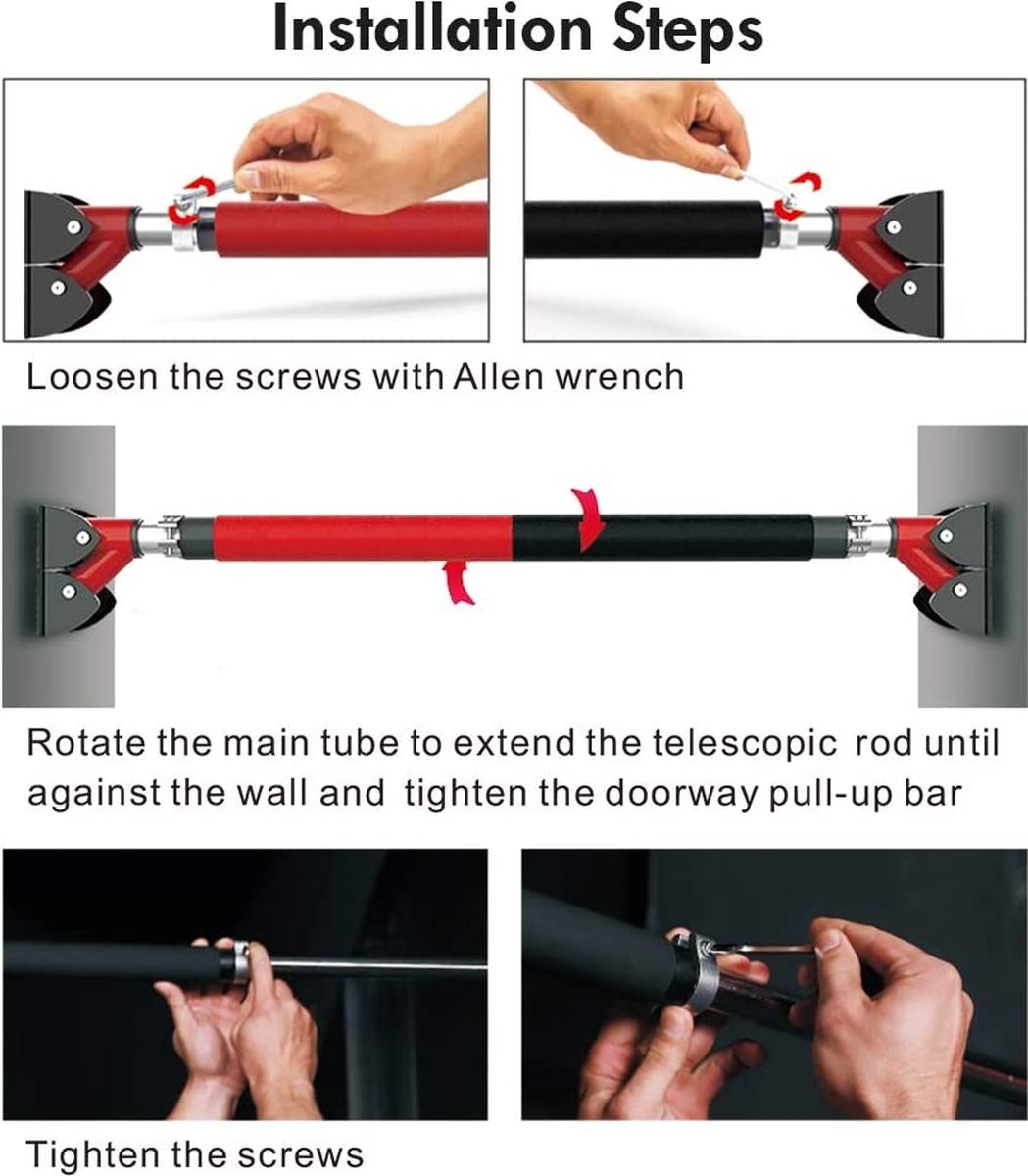 Installation Steps

Loosen the screws with Allen wrench

Rotate the main tube to extend the telescopic rod until against the wall and tighten the doorway pull-up bar

Tighten the screws