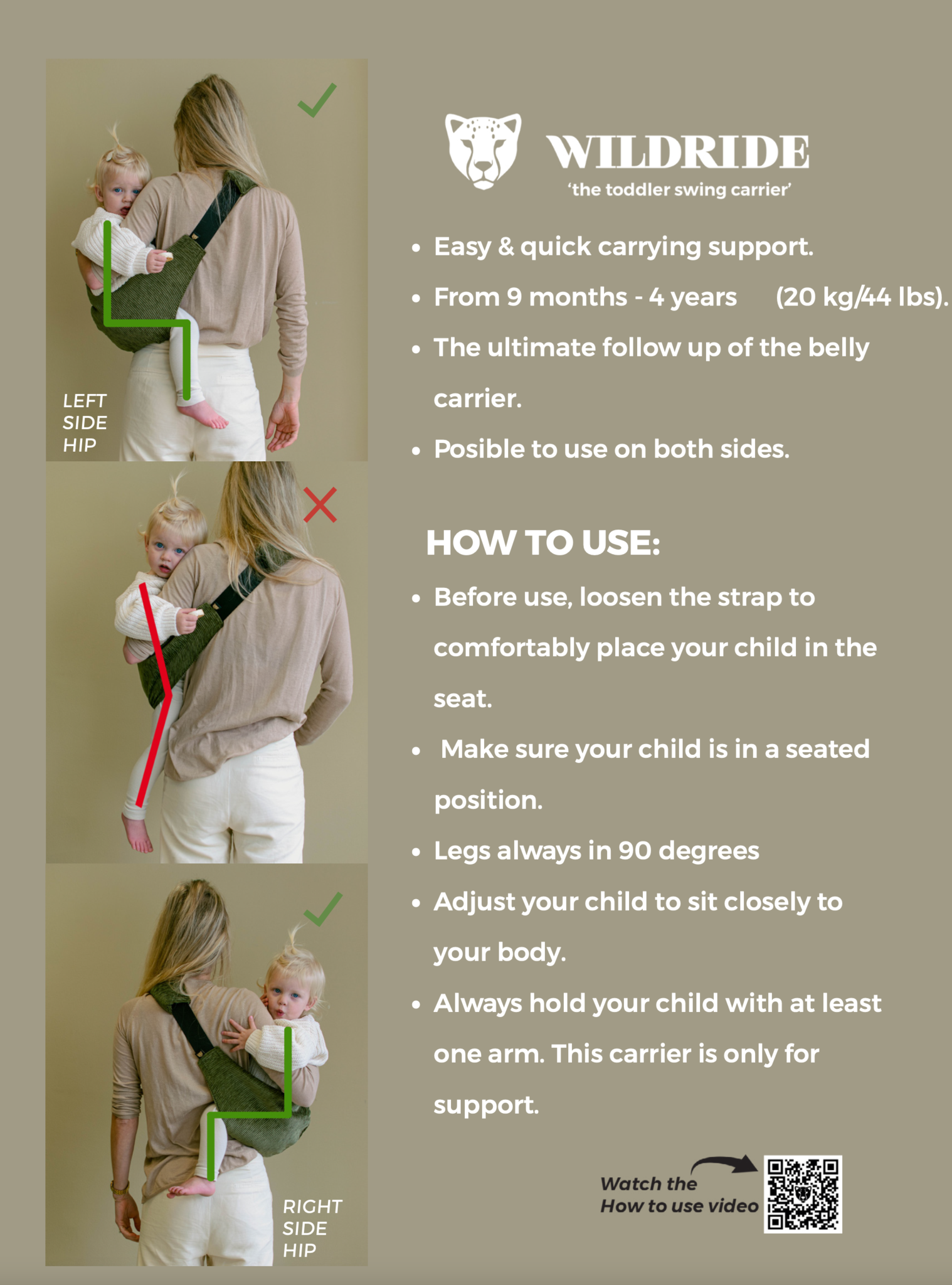 LEFT SIDE HIP

RIGHT SIDE HIP

WILDRIDE
'the toddler swing carrier'

• Easy & quick carrying support.
• From 9 months - 4 years (20 kg/44 lbs).
• The ultimate follow up of the belly carrier.
• Posible to use on both sides.

HOW TO USE:

• Before use, loosen the strap to comfortably place your child in the seat.
• Make sure your child is in a seated position.
• Legs always in 90 degrees
• Adjust your child to sit closely to your body.
• Always hold your child with at least one arm. This carrier is only for support.

Watch the How to use video