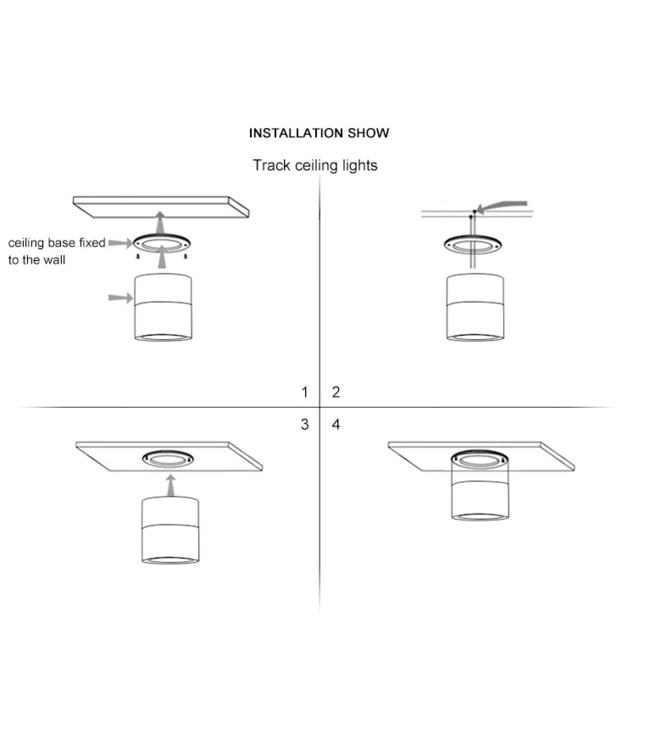 INSTALLATION SHOW

Track ceiling lights

ceiling base fixed to the wall

1

2

3

4