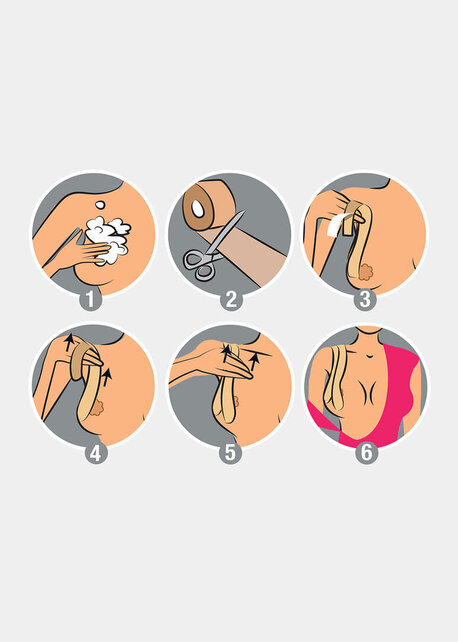 1

2

3

4

5

6