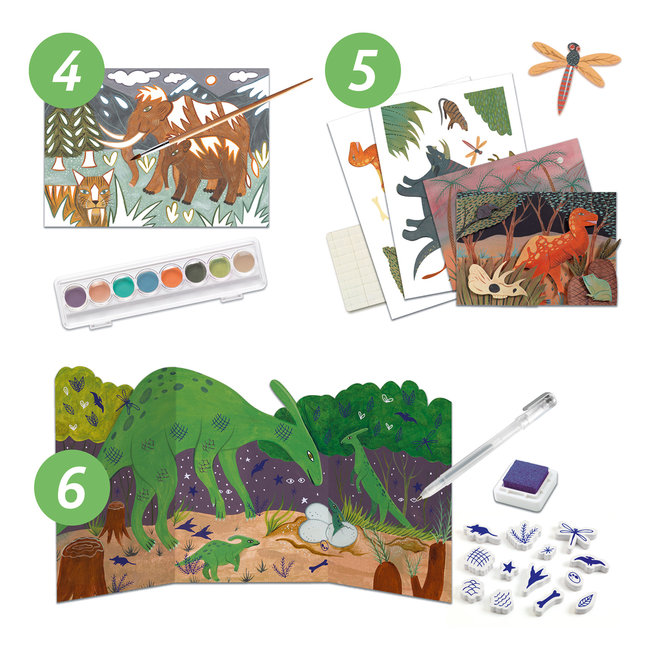 4

5

6