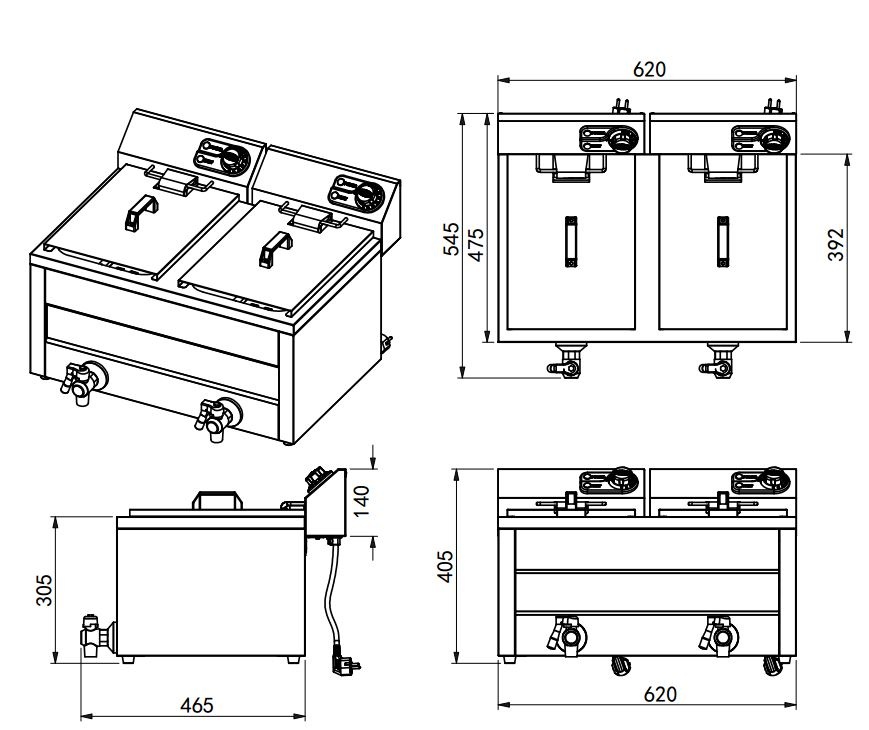 620
545
475
392
140
305
465
405
620