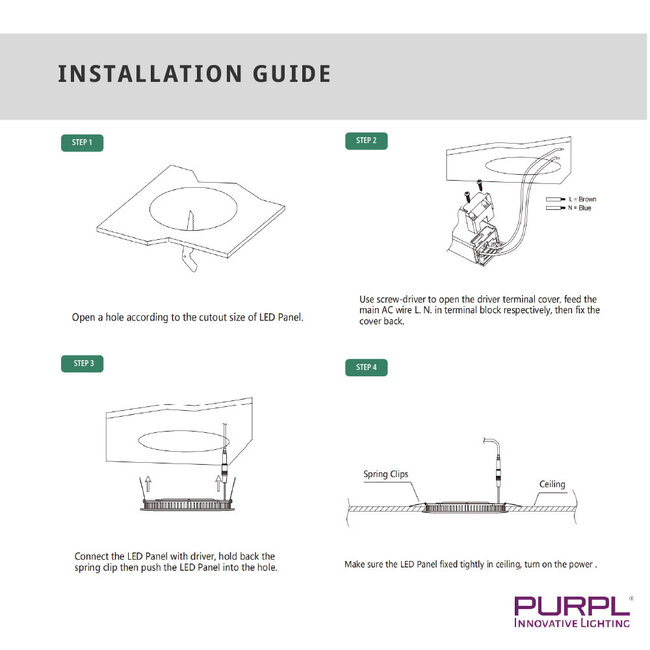 INSTALLATION GUIDE

STEP 1

Open a hole according to the cutout size of LED Panel.

STEP 2

L = Brown
N = Blue

Use screw-driver to open the driver terminal cover, feed the main AC wire L. N. in terminal block respectively, then fix the cover back.

STEP 3

Connect the LED Panel with driver, hold back the spring clip then push the LED Panel into the hole.

STEP 4

Spring Clips

Ceiling

Make sure the LED Panel fixed tightly in ceiling, turn on the power .

PURPL®
INNOVATIVE LIGHTING