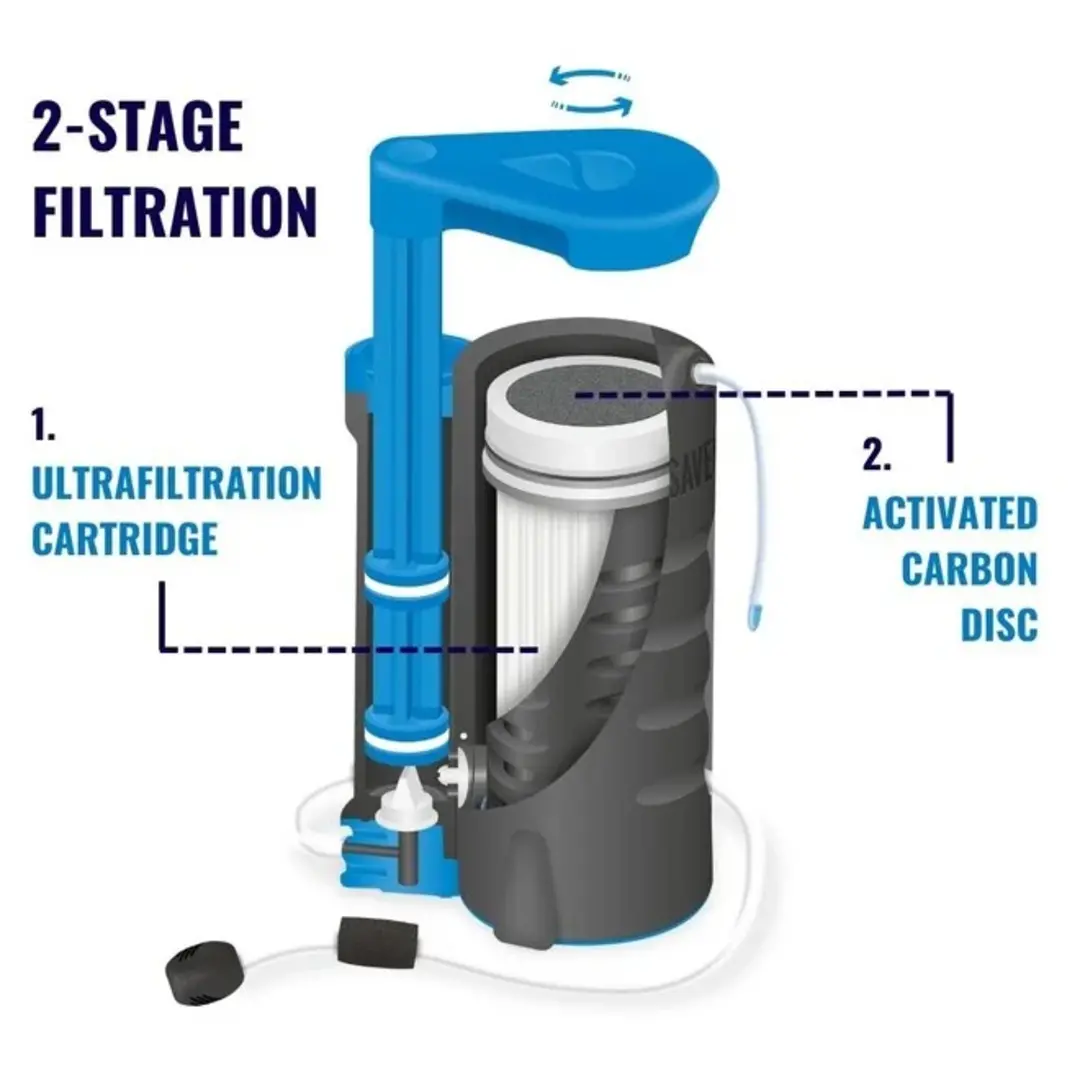 2-STAGE FILTRATION

1.
ULTRAFILTRATION CARTRIDGE

2.
ACTIVATED CARBON DISC

SAVE