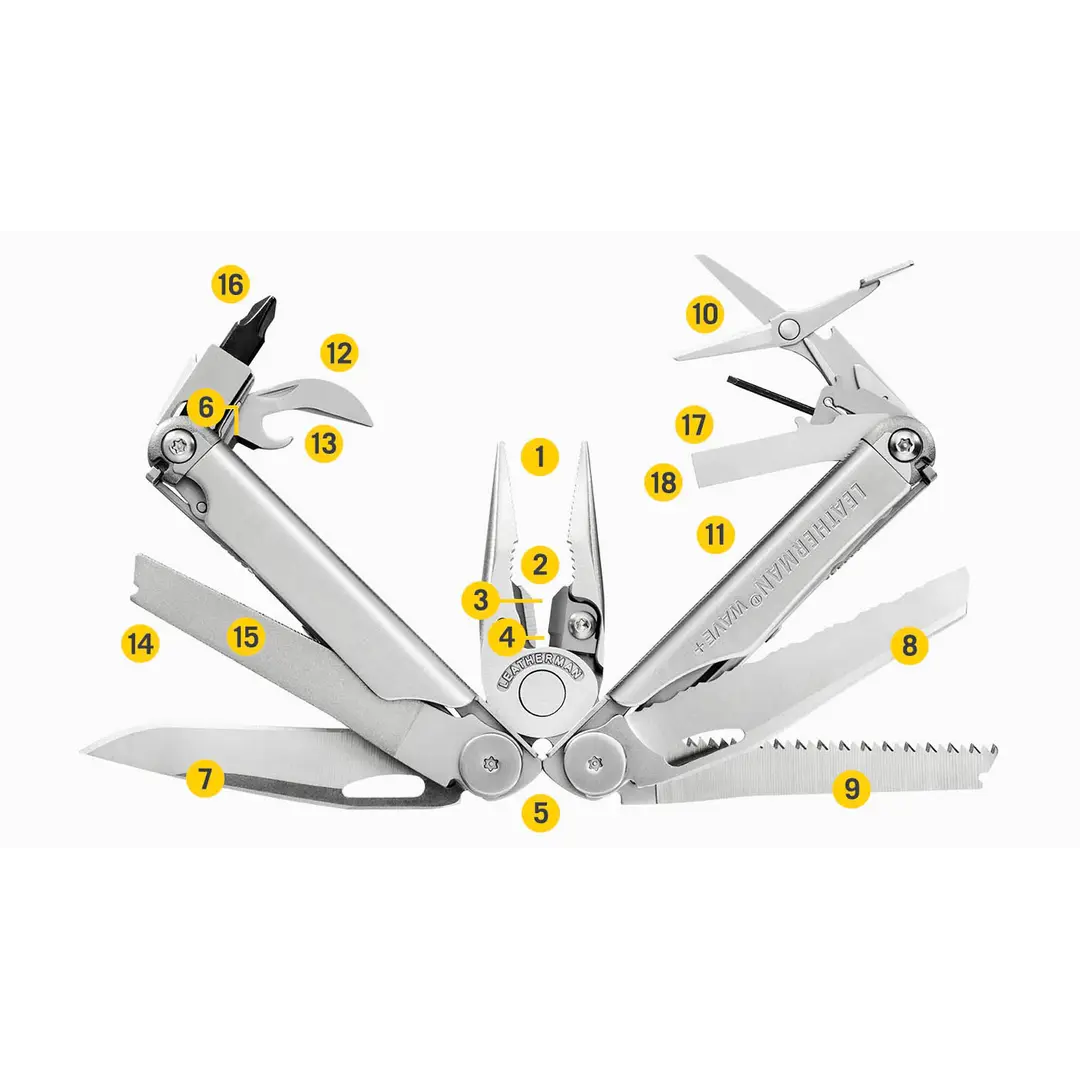 16
12
6
13
14
15
7
1
2
3
4
LEATHERMAN
5
10
17
18
11
LEATHERMAN® WAVE+
8
9